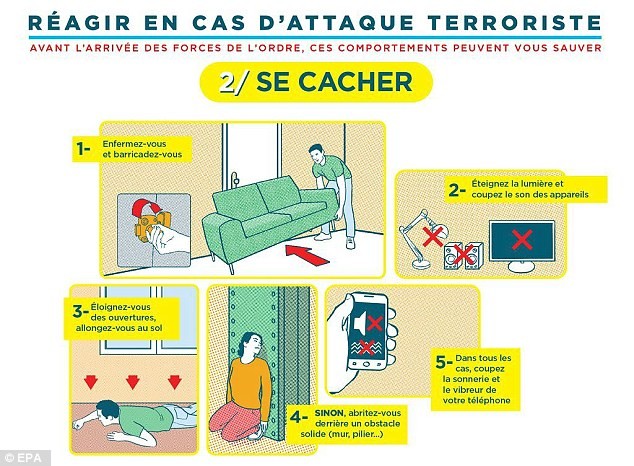 RÉAGIR EN CAS D'ATTAQUE TERRORISTE

AVANT L'ARRIVÉE DES FORCES DE L'ORDRE, CES COMPORTEMENTS PEUVENT VOUS SAUVER

2/ SE CACHER

1- Enfermez-vous et barricadez-vous

2- Éteignez la lumière et coupez le son des appareils

3- Éloignez-vous des ouvertures, allongez-vous au sol

4- SINON, abritez-vous derrière un obstacle solide (mur, pilier...)

5- Dans tous les cas, coupez la sonnerie et le vibreur de votre téléphone

© EPA