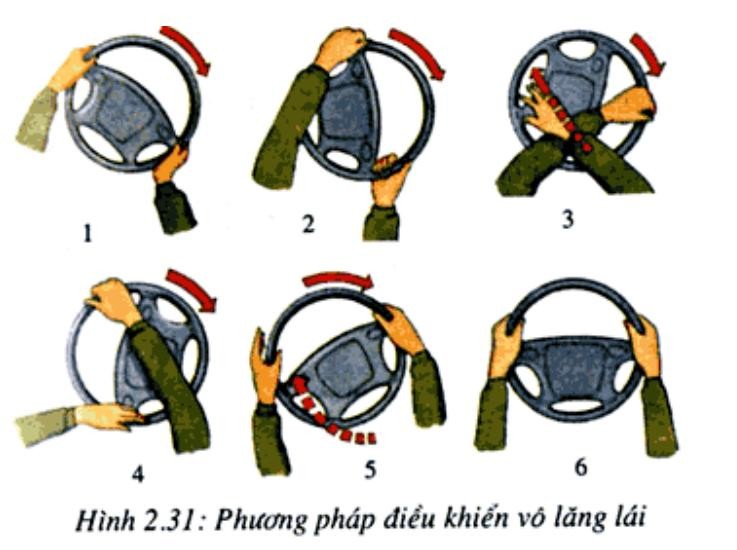 1

2

3

4

5

6

Hình 2.31: Phương pháp điều khiển vô lăng lái