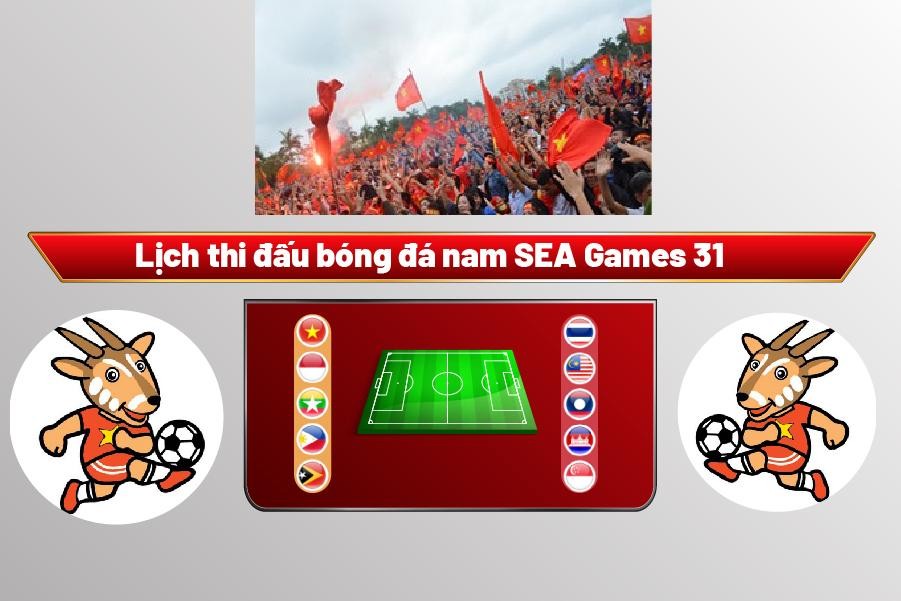 Lịch thi đấu bóng đá nam SEA Games 31