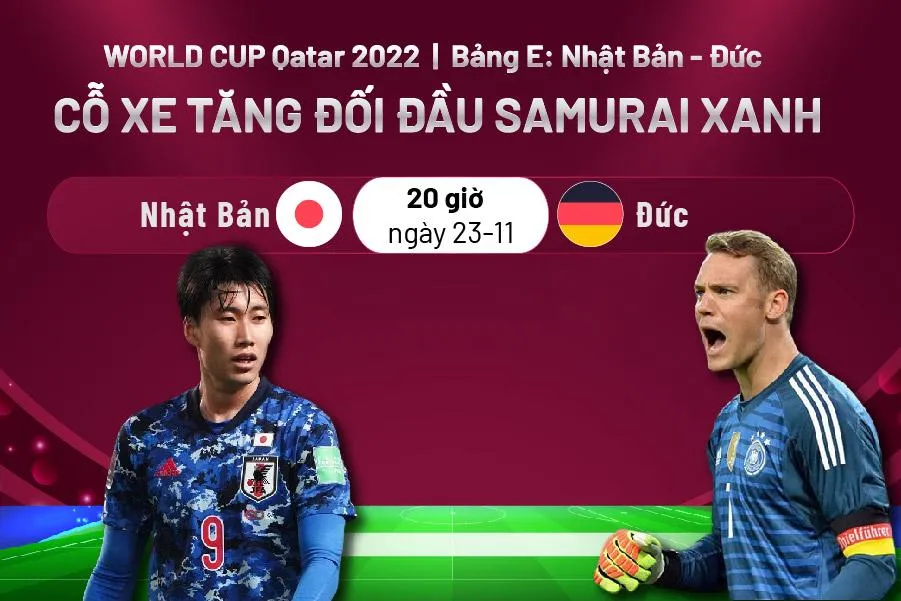 WORLD CUP Qatar 2022 | Bảng E: Nhật Bản - Đức

CỖ XE TĂNG ĐỐI ĐẦU SAMURAI XANH

Nhật Bản

20 giờ
ngày 23-11

Đức

JAPAN

9

Spielführer