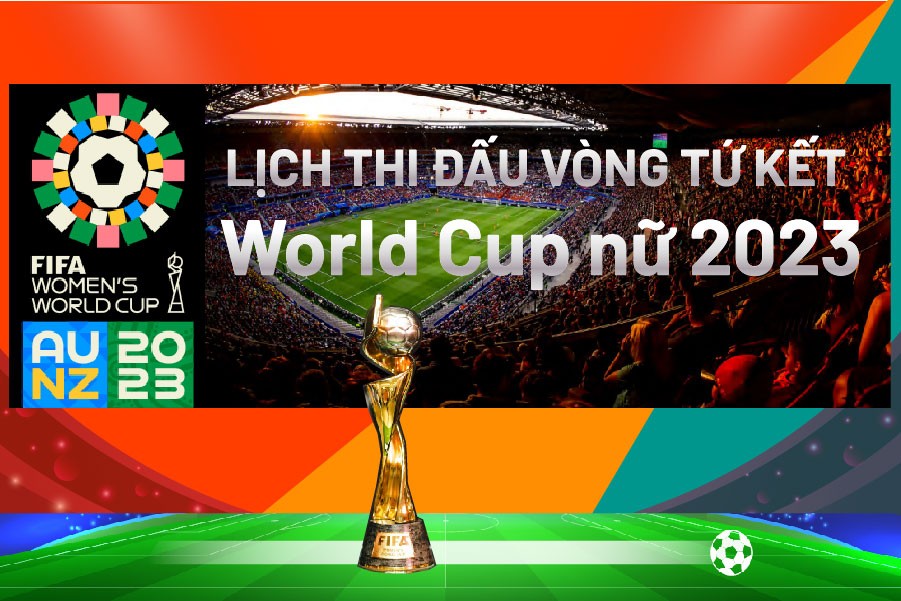 FIFA
WOMEN'S
WORLD CUP
AU NZ 20 23

LỊCH THI ĐẤU VÒNG TỨ KẾT
World Cup nữ 2023

FIFA