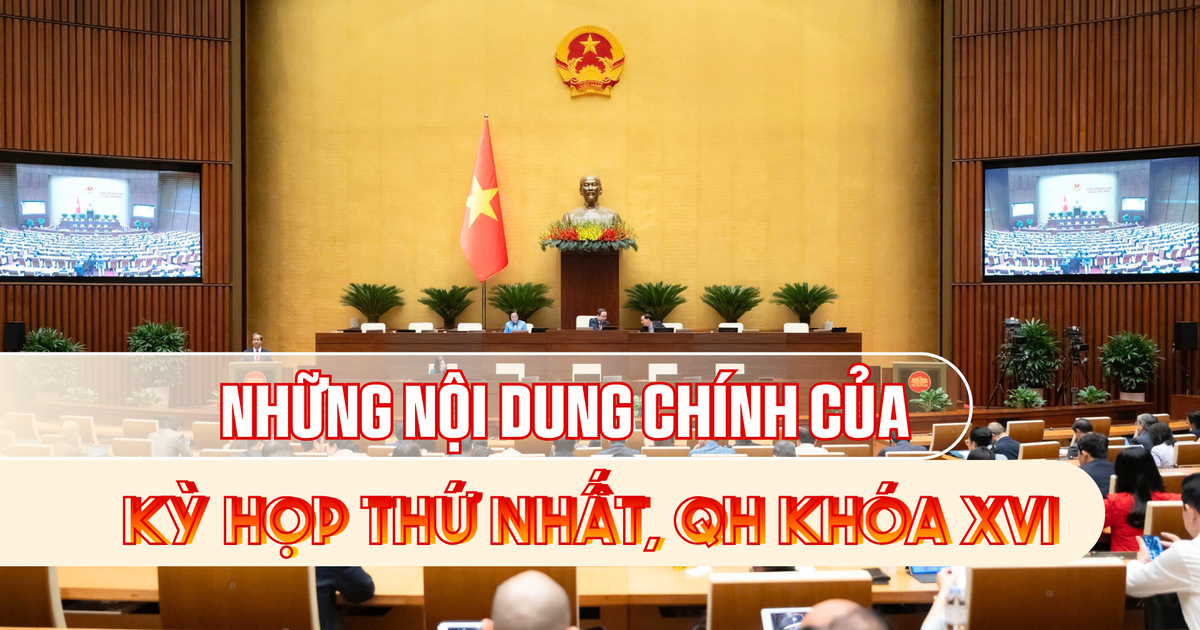 NHỮNG NỘI DUNG CHÍNH CỦA

KỲ HỌP THỨ NHẤT, QH KHÓA XVI