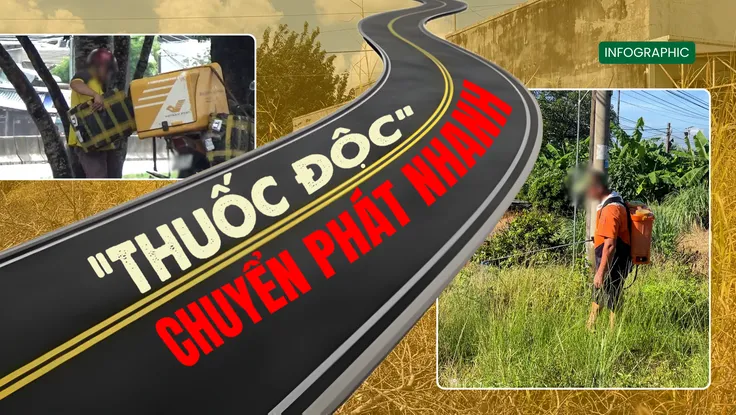 INFOGRAPHIC

"THUỐC ĐỘC"

CHUYỂN PHÁT NHANH