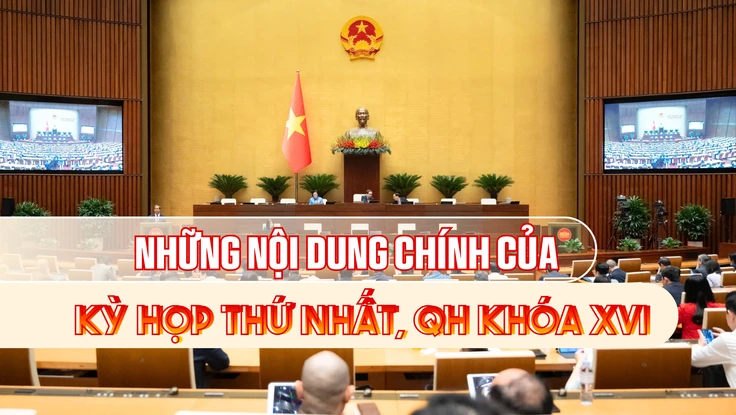 NHỮNG NỘI DUNG CHÍNH CỦA

KỲ HỌP THỨ NHẤT, QH KHÓA XVI