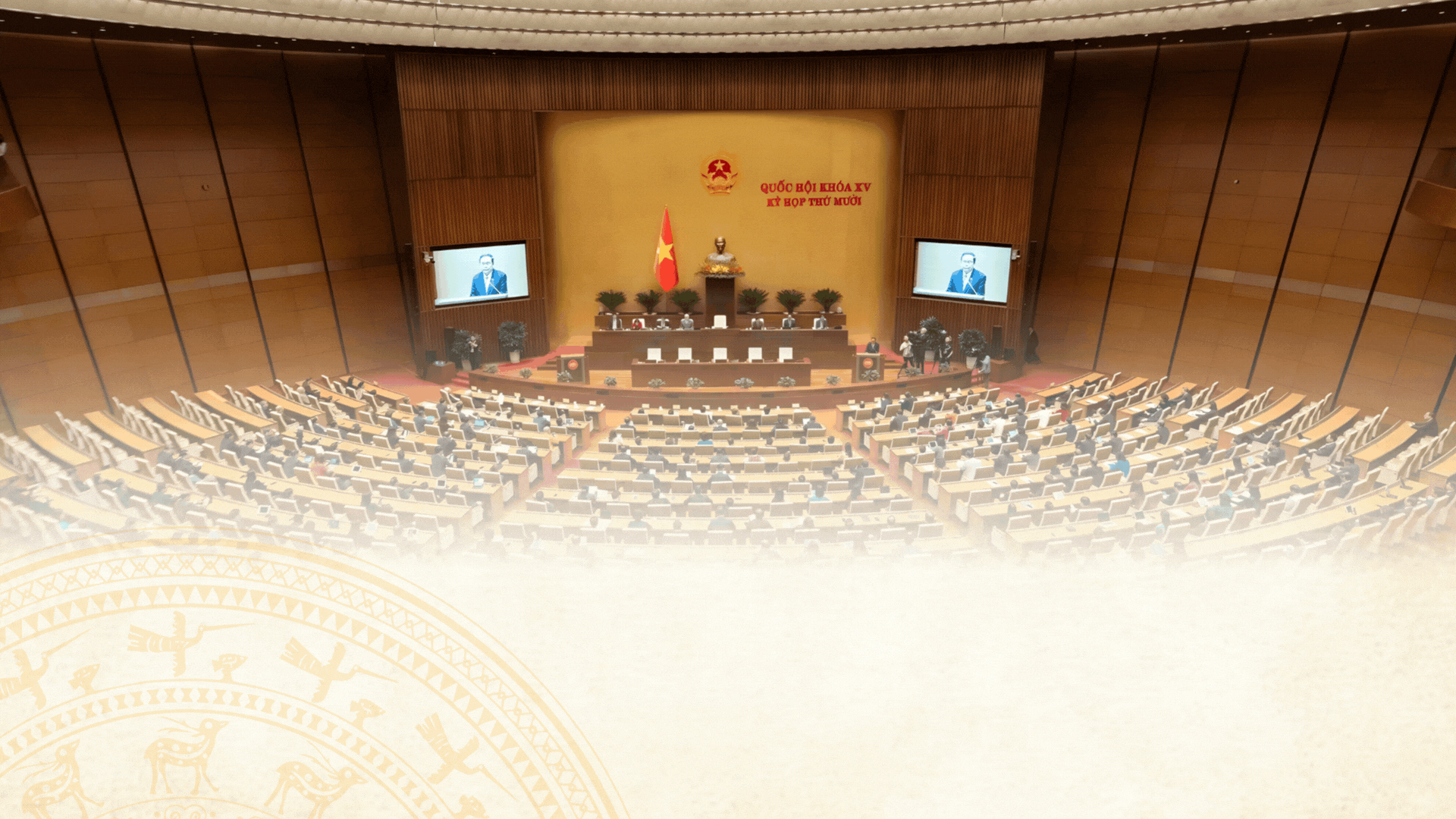 QUỐC HỘI KHÓA XV
KỲ HỌP THỨ MƯỜI