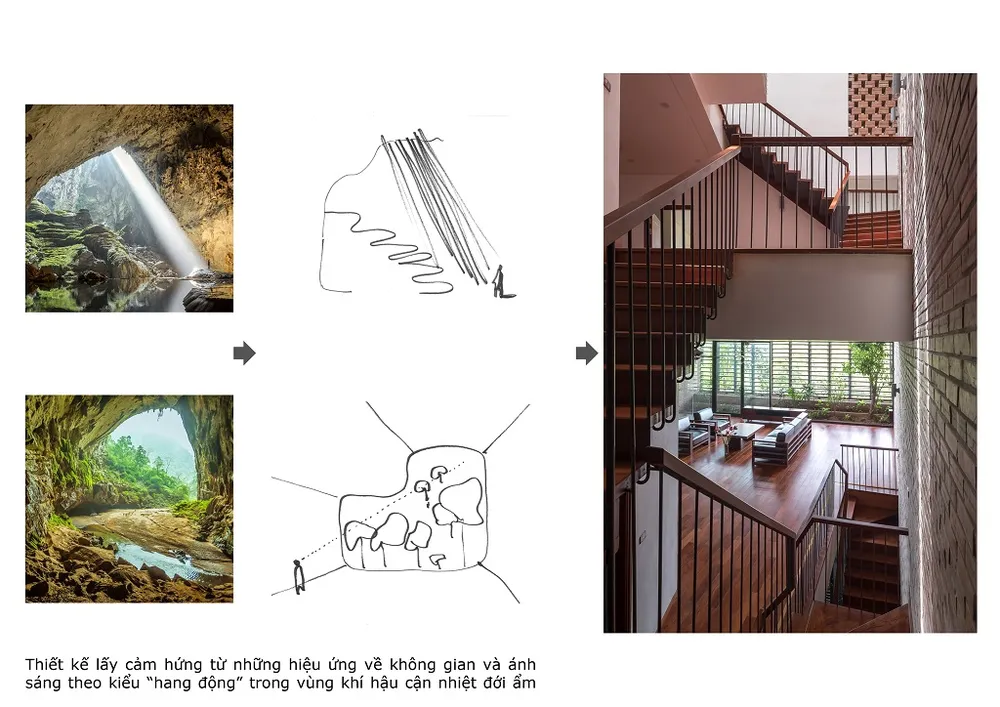 Thiết kế lấy cảm hứng từ những hiệu ứng về không gian và ánh sáng theo kiểu "hang động" trong vùng khí hậu cận nhiệt đới ẩm