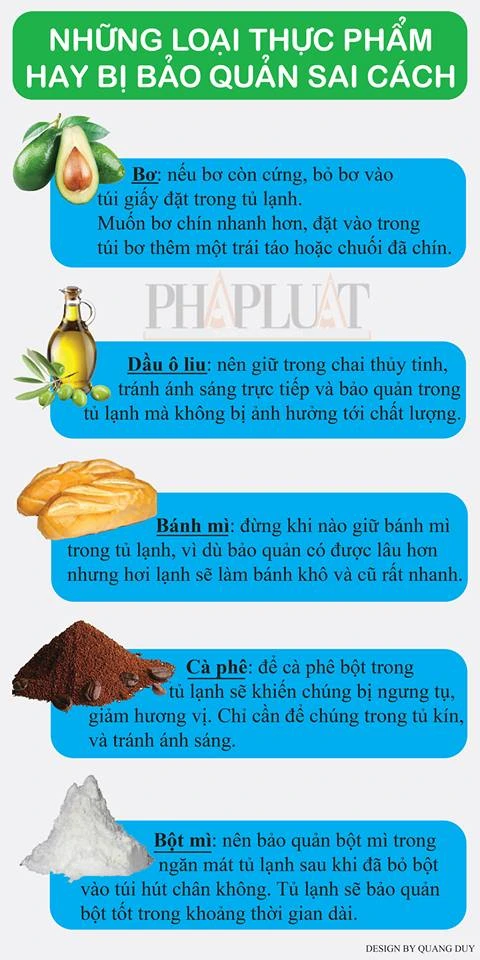 NHỮNG LOẠI THỰC PHẨM HAY BỊ BẢO QUẢN SAI CÁCH

Bơ: nếu bơ còn cứng, bỏ bơ vào túi giấy đặt trong tủ lạnh. Muốn bơ chín nhanh hơn, đặt vào trong túi bơ thêm một trái táo hoặc chuối đã chín.

PHAPLUAT

Dầu ô liu: nên giữ trong chai thủy tinh, tránh ánh sáng trực tiếp và bảo quản trong tủ lạnh mà không bị ảnh hưởng tới chất lượng.

Bánh mì: đừng khi nào giữ bánh mì trong tủ lạnh, vì dù bảo quản có được lâu hơn nhưng hơi lạnh sẽ làm bánh khô và cũ rất nhanh.

Cà phê: để cà phê bột trong tủ lạnh sẽ khiến chúng bị ngưng tụ, giảm hương vị. Chỉ cần để chúng trong tủ kín, và tránh ánh sáng.

Bột mì: nên bảo quản bột mì trong ngăn mát tủ lạnh sau khi đã bỏ bột vào túi hút chân không. Tủ lạnh sẽ bảo quản bột tốt trong khoảng thời gian dài.

DESIGN BY QUANG DUY