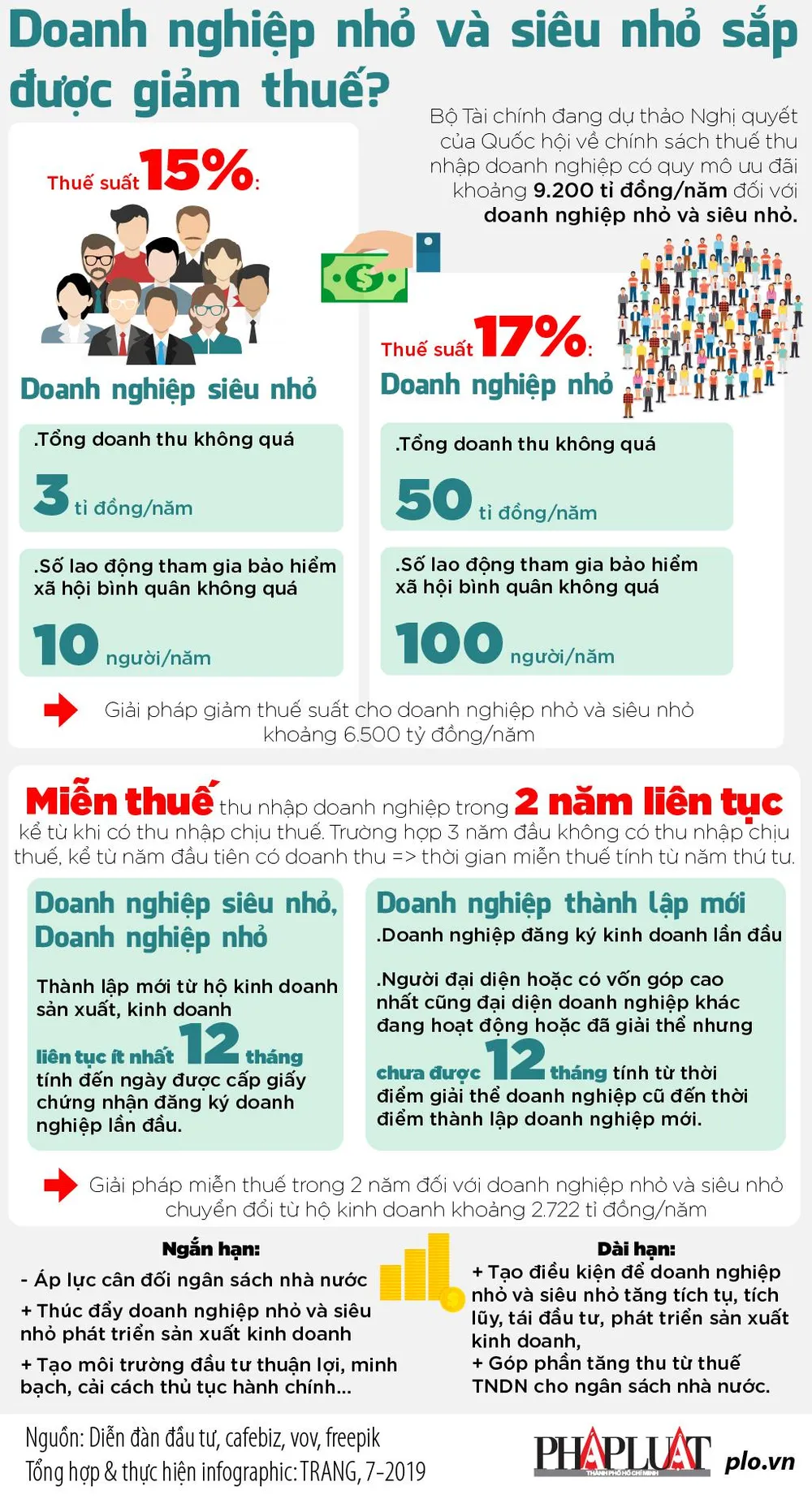 Doanh nghiệp nhỏ và siêu nhỏ sắp được giảm thuế?

Bộ Tài chính đang dự thảo Nghị quyết của Quốc hội về chính sách thuế thu nhập doanh nghiệp có quy mô ưu đãi khoảng 9.200 tỉ đồng/năm đối với doanh nghiệp nhỏ và siêu nhỏ.

Thuế suất 15%:

Doanh nghiệp siêu nhỏ

.Tổng doanh thu không quá

3 tỉ đồng/năm

.Số lao động tham gia bảo hiểm xã hội bình quân không quá

10 người/năm

Thuế suất 17%:

Doanh nghiệp nhỏ

.Tổng doanh thu không quá

50 tỉ đồng/năm

.Số lao động tham gia bảo hiểm xã hội bình quân không quá

100 người/năm

Giải pháp giảm thuế suất cho doanh nghiệp nhỏ và siêu nhỏ khoảng 6.500 tỷ đồng/năm

Miễn thuế thu nhập doanh nghiệp trong 2 năm liên tục kể từ khi có thu nhập chịu thuế. Trường hợp 3 năm đầu không có thu nhập chịu thuế, kể từ năm đầu tiên có doanh thu => thời gian miễn thuế tính từ năm thứ tư.

Doanh nghiệp siêu nhỏ, Doanh nghiệp nhỏ

Thành lập mới từ hộ kinh doanh sản xuất, kinh doanh liên tục ít nhất 12 tháng tính đến ngày được cấp giấy chứng nhận đăng ký doanh nghiệp lần đầu.

Doanh nghiệp thành lập mới

.Doanh nghiệp đăng ký kinh doanh lần đầu

.Người đại diện hoặc có vốn góp cao nhất cũng đại diện doanh nghiệp khác đang hoạt động hoặc đã giải thể nhưng chưa được 12 tháng tính từ thời điểm giải thể doanh nghiệp cũ đến thời điểm thành lập doanh nghiệp mới.

Giải pháp miễn thuế trong 2 năm đối với doanh nghiệp nhỏ và siêu nhỏ chuyển đổi từ hộ kinh doanh khoảng 2.722 tỉ đồng/năm

Ngắn hạn:

- Áp lực cân đối ngân sách nhà nước

+ Thúc đẩy doanh nghiệp nhỏ và siêu nhỏ phát triển sản xuất kinh doanh

+ Tạo môi trường đầu tư thuận lợi, minh bạch, cải cách thủ tục hành chính...

Dài hạn:

+ Tạo điều kiện để doanh nghiệp nhỏ và siêu nhỏ tăng tích tụ, tích lũy, tái đầu tư, phát triển sản xuất kinh doanh,

+ Góp phần tăng thu từ thuế TNDN cho ngân sách nhà nước.

Nguồn: Diễn đàn đầu tư, cafebiz, vov, freepik
Tổng hợp & thực hiện infographic: TRANG, 7-2019

PHÁP LUẬT
THÀNH PHỐ HỒ CHÍ MINH
plo.vn