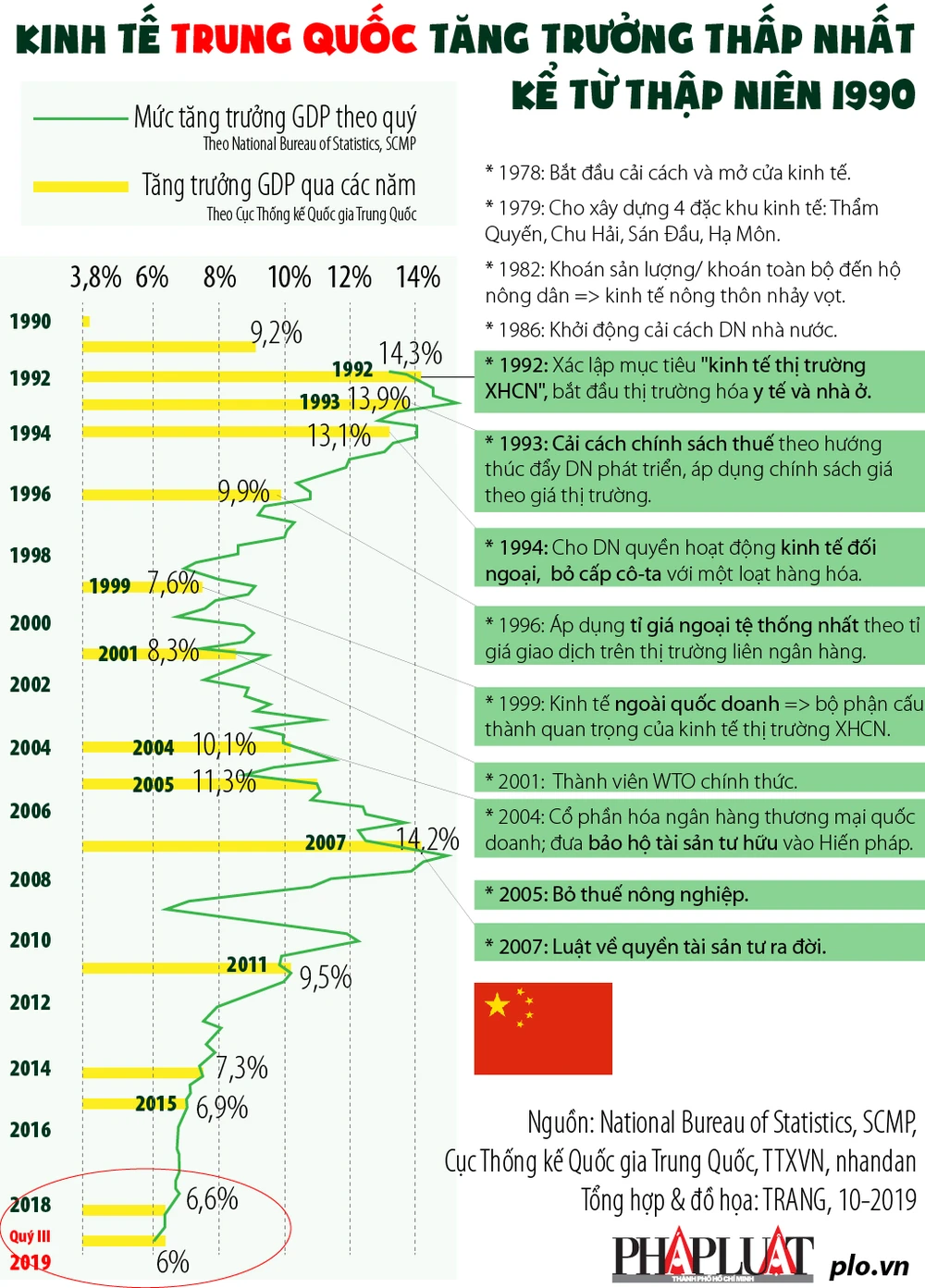 KINH TẾ TRUNG QUỐC TĂNG TRƯỞNG THẤP NHẤT KỂ TỪ THẬP NIÊN 1990

Mức tăng trưởng GDP theo quý
Theo National Bureau of Statistics, SCMP

Tăng trưởng GDP qua các năm
Theo Cục Thống kê Quốc gia Trung Quốc

3,8% 6% 8% 10% 12% 14%

1990
9,2%
1992
1992
14,3%
1993
13,9%
1994
13,1%
1996
9,9%
1998
1999
7,6%
2000
2001
8,3%
2002
2004
2004
10,1%
2005
11,3%
2006
2007
14,2%
2008
2010
2011
9,5%
2012
2014
7,3%
2015
6,9%
2016
2018
6,6%
Quý III
2019
6%

* 1978: Bắt đầu cải cách và mở cửa kinh tế.

* 1979: Cho xây dựng 4 đặc khu kinh tế: Thẩm Quyến, Chu Hải, Sán Đầu, Hạ Môn.

* 1982: Khoán sản lượng/ khoán toàn bộ đến hộ nông dân => kinh tế nông thôn nhảy vọt.

* 1986: Khởi động cải cách DN nhà nước.

* 1992: Xác lập mục tiêu "kinh tế thị trường XHCN", bắt đầu thị trường hóa y tế và nhà ở.

* 1993: Cải cách chính sách thuế theo hướng thúc đẩy DN phát triển, áp dụng chính sách giá theo giá thị trường.

* 1994: Cho DN quyền hoạt động kinh tế đối ngoại, bỏ cấp cô-ta với một loạt hàng hóa.

* 1996: Áp dụng tỉ giá ngoại tệ thống nhất theo tỉ giá giao dịch trên thị trường liên ngân hàng.

* 1999: Kinh tế ngoài quốc doanh => bộ phận cấu thành quan trọng của kinh tế thị trường XHCN.

* 2001: Thành viên WTO chính thức.

* 2004: Cổ phần hóa ngân hàng thương mại quốc doanh; đưa bảo hộ tài sản tư hữu vào Hiến pháp.

* 2005: Bỏ thuế nông nghiệp.

* 2007: Luật về quyền tài sản tư ra đời.

Nguồn: National Bureau of Statistics, SCMP, Cục Thống kê Quốc gia Trung Quốc, TTXVN, nhandan
Tổng hợp & đồ họa: TRANG, 10-2019

PHÁP LUẬT
THÀNH PHỐ HỒ CHÍ MINH
plo.vn