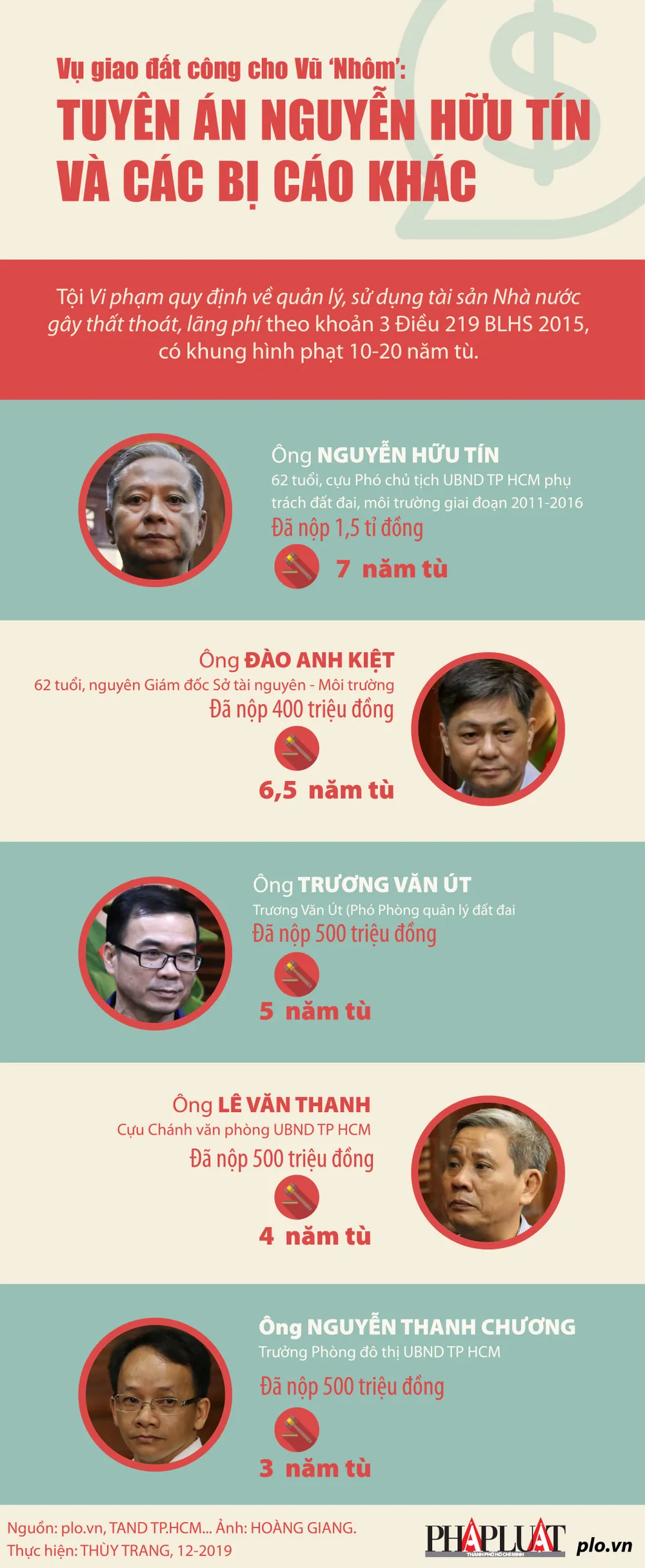 Vụ giao đất công cho Vũ 'Nhôm':
TUYÊN ÁN NGUYỄN HỮU TÍN VÀ CÁC BỊ CÁO KHÁC

Tội Vi phạm quy định về quản lý, sử dụng tài sản Nhà nước gây thất thoát, lãng phí theo khoản 3 Điều 219 BLHS 2015, có khung hình phạt 10-20 năm tù.

Ông NGUYỄN HỮU TÍN
62 tuổi, cựu Phó chủ tịch UBND TP HCM phụ trách đất đai, môi trường giai đoạn 2011-2016
Đã nộp 1,5 tỉ đồng
7 năm tù

Ông ĐÀO ANH KIỆT
62 tuổi, nguyên Giám đốc Sở tài nguyên - Môi trường
Đã nộp 400 triệu đồng
6,5 năm tù

Ông TRƯƠNG VĂN ÚT
Trương Văn Út (Phó Phòng quản lý đất đai
Đã nộp 500 triệu đồng
5 năm tù

Ông LÊ VĂN THANH
Cựu Chánh văn phòng UBND TP HCM
Đã nộp 500 triệu đồng
4 năm tù

Ông NGUYỄN THANH CHƯƠNG
Trưởng Phòng đô thị UBND TP HCM
Đã nộp 500 triệu đồng
3 năm tù

Nguồn: plo.vn, TAND TP.HCM... Ảnh: HOÀNG GIANG.
Thực hiện: THÙY TRANG, 12-2019

PHÁP LUẬT THÀNH PHỐ HỒ CHÍ MINH plo.vn