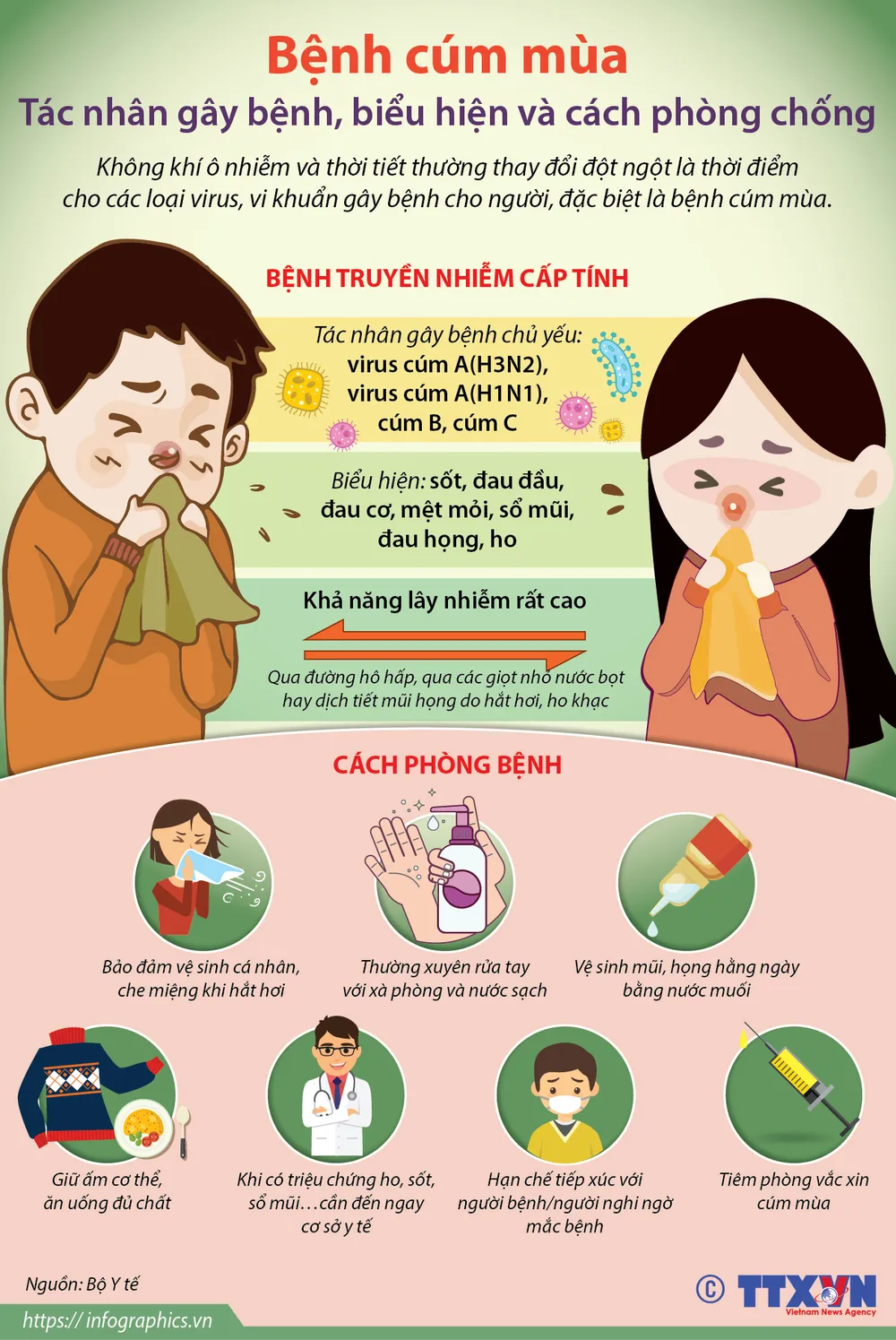 Bệnh cúm mùa
Tác nhân gây bệnh, biểu hiện và cách phòng chống

Không khí ô nhiễm và thời tiết thường thay đổi đột ngột là thời điểm cho các loại virus, vi khuẩn gây bệnh cho người, đặc biệt là bệnh cúm mùa.

BỆNH TRUYỀN NHIỄM CẤP TÍNH

Tác nhân gây bệnh chủ yếu: virus cúm A(H3N2), virus cúm A(H1N1), cúm B, cúm C

Biểu hiện: sốt, đau đầu, đau cơ, mệt mỏi, sổ mũi, đau họng, ho

Khả năng lây nhiễm rất cao

Qua đường hô hấp, qua các giọt nhỏ nước bọt hay dịch tiết mũi họng do hắt hơi, ho khạc

CÁCH PHÒNG BỆNH

Bảo đảm vệ sinh cá nhân, che miệng khi hắt hơi

Thường xuyên rửa tay với xà phòng và nước sạch

Vệ sinh mũi, họng hằng ngày bằng nước muối

Giữ ấm cơ thể, ăn uống đủ chất

Khi có triệu chứng ho, sốt, sổ mũi…cần đến ngay cơ sở y tế

Hạn chế tiếp xúc với người bệnh/người nghi ngờ mắc bệnh

Tiêm phòng vắc xin cúm mùa

Nguồn: Bộ Y tế

https://infographics.vn

© TTXVN Vietnam News Agency