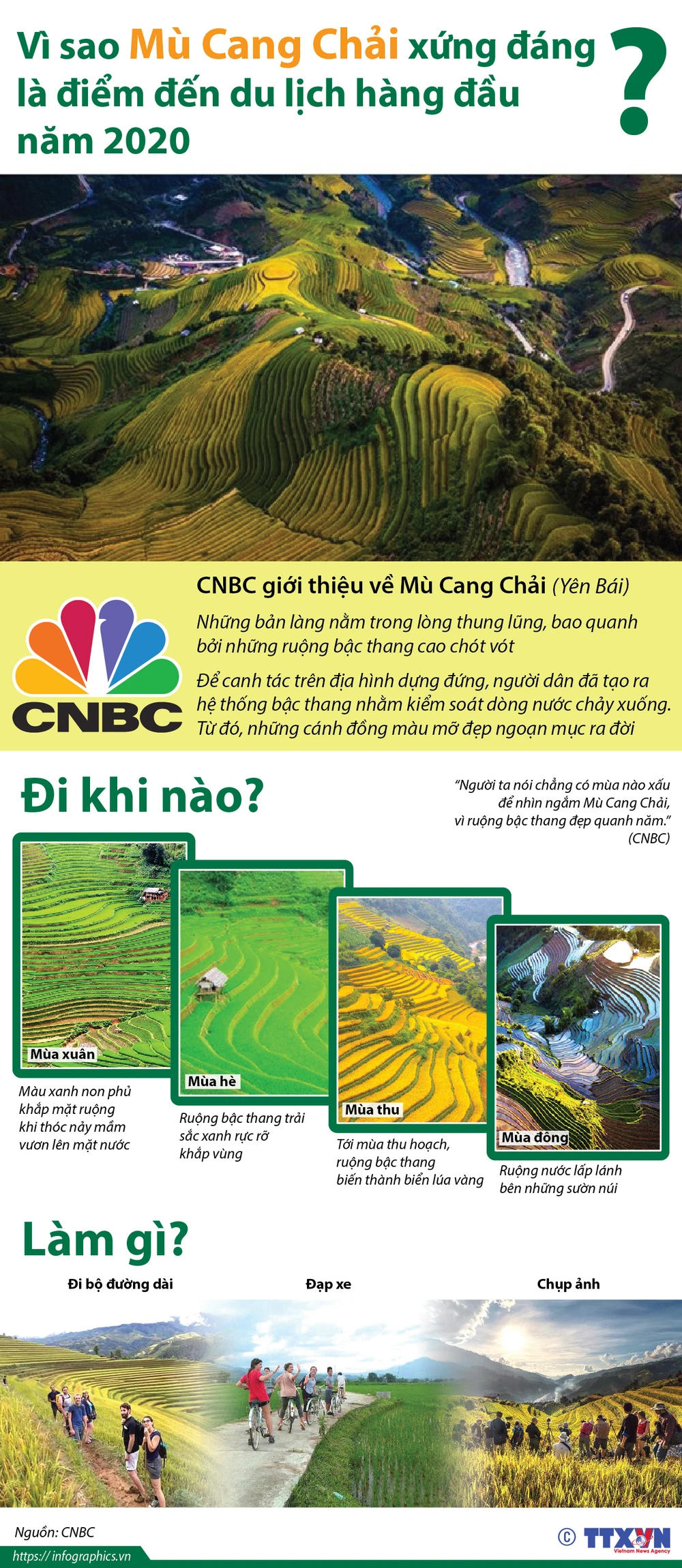 Vì sao Mù Cang Chải xứng đáng là điểm đến du lịch hàng đầu năm 2020

?

CNBC

CNBC giới thiệu về Mù Cang Chải (Yên Bái)

Những bản làng nằm trong lòng thung lũng, bao quanh bởi những ruộng bậc thang cao chót vót

Để canh tác trên địa hình dựng đứng, người dân đã tạo ra hệ thống bậc thang nhằm kiểm soát dòng nước chảy xuống. Từ đó, những cánh đồng màu mỡ đẹp ngoạn mục ra đời

Đi khi nào?

"Người ta nói chẳng có mùa nào xấu để nhìn ngắm Mù Cang Chải, vì ruộng bậc thang đẹp quanh năm." (CNBC)

Mùa xuân

Màu xanh non phủ khắp mặt ruộng khi thóc nảy mầm vươn lên mặt nước

Mùa hè

Ruộng bậc thang trải sắc xanh rực rỡ khắp vùng

Mùa thu

Tới mùa thu hoạch, ruộng bậc thang biến thành biển lúa vàng

Mùa đông

Ruộng nước lấp lánh bên những sườn núi

Làm gì?

Đi bộ đường dài

Đạp xe

Chụp ảnh

Nguồn: CNBC

https://infographics.vn

© TTXVN Vietnam News Agency