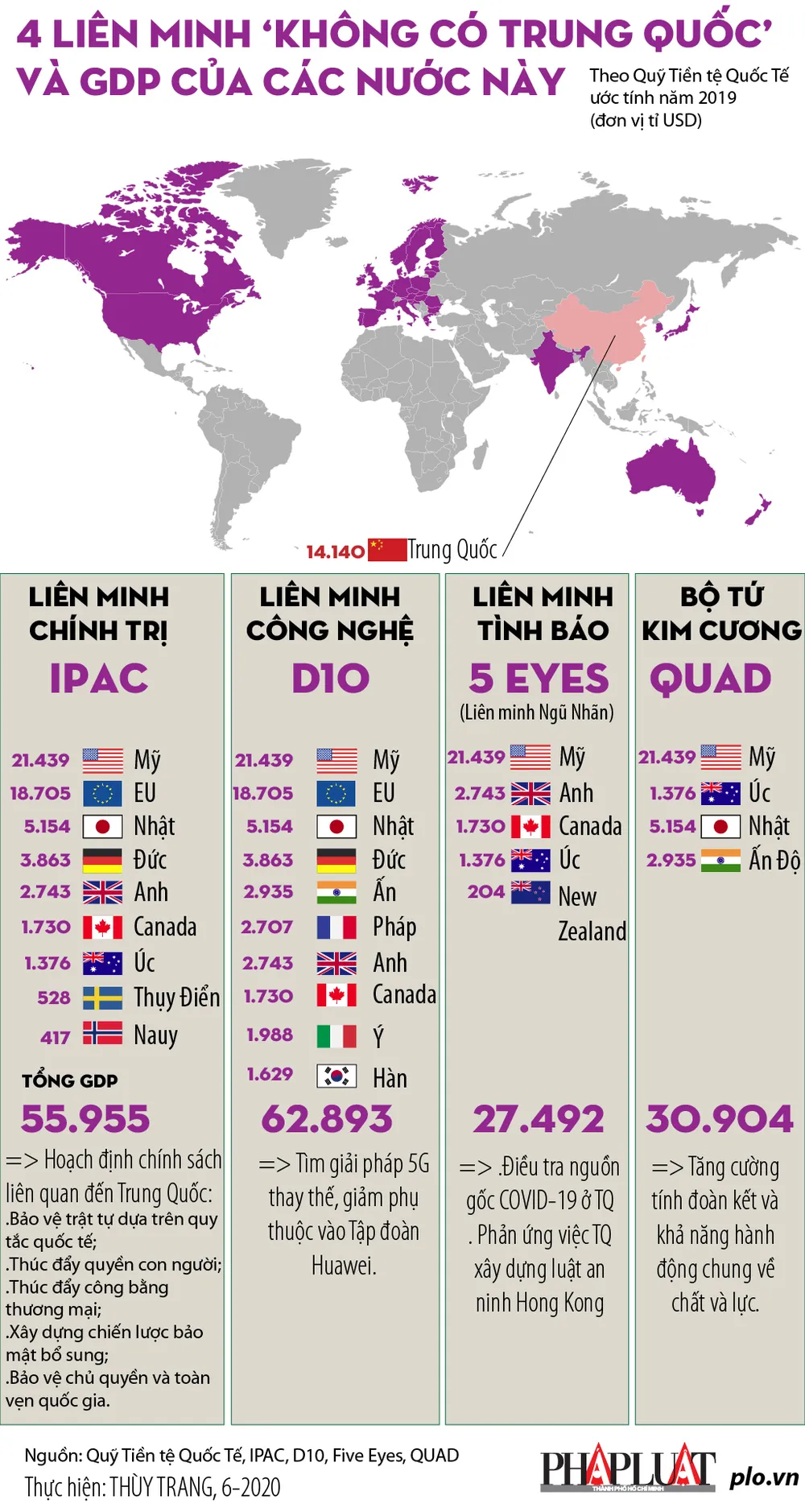 4 LIÊN MINH 'KHÔNG CÓ TRUNG QUỐC' VÀ GDP CỦA CÁC NƯỚC NÀY

Theo Quỹ Tiền tệ Quốc Tế ước tính năm 2019 (đơn vị tỉ USD)

14.140 Trung Quốc

LIÊN MINH CHÍNH TRỊ
IPAC

21.439 Mỹ
18.705 EU
5.154 Nhật
3.863 Đức
2.743 Anh
1.730 Canada
1.376 Úc
528 Thụy Điển
417 Nauy

TỔNG GDP
55.955

=> Hoạch định chính sách liên quan đến Trung Quốc:
.Bảo vệ trật tự dựa trên quy tắc quốc tế;
.Thúc đẩy quyền con người;
.Thúc đẩy công bằng thương mại;
.Xây dựng chiến lược bảo mật bổ sung;
.Bảo vệ chủ quyền và toàn vẹn quốc gia.

LIÊN MINH CÔNG NGHỆ
D10

21.439 Mỹ
18.705 EU
5.154 Nhật
3.863 Đức
2.935 Ấn
2.707 Pháp
2.743 Anh
1.730 Canada
1.988 Ý
1.629 Hàn

62.893

=> Tìm giải pháp 5G thay thế, giảm phụ thuộc vào Tập đoàn Huawei.

LIÊN MINH TÌNH BÁO
5 EYES
(Liên minh Ngũ Nhãn)

21.439 Mỹ
2.743 Anh
1.730 Canada
1.376 Úc
204 New Zealand

27.492

=> .Điều tra nguồn gốc COVID-19 ở TQ
. Phản ứng việc TQ xây dựng luật an ninh Hong Kong

BỘ TỨ KIM CƯƠNG
QUAD

21.439 Mỹ
1.376 Úc
5.154 Nhật
2.935 Ấn Độ

30.904

=> Tăng cường tính đoàn kết và khả năng hành động chung về chất và lực.

Nguồn: Quỹ Tiền tệ Quốc Tế, IPAC, D10, Five Eyes, QUAD
Thực hiện: THÙY TRANG, 6-2020

PHÁP LUẬT THÀNH PHỐ HỒ CHÍ MINH plo.vn