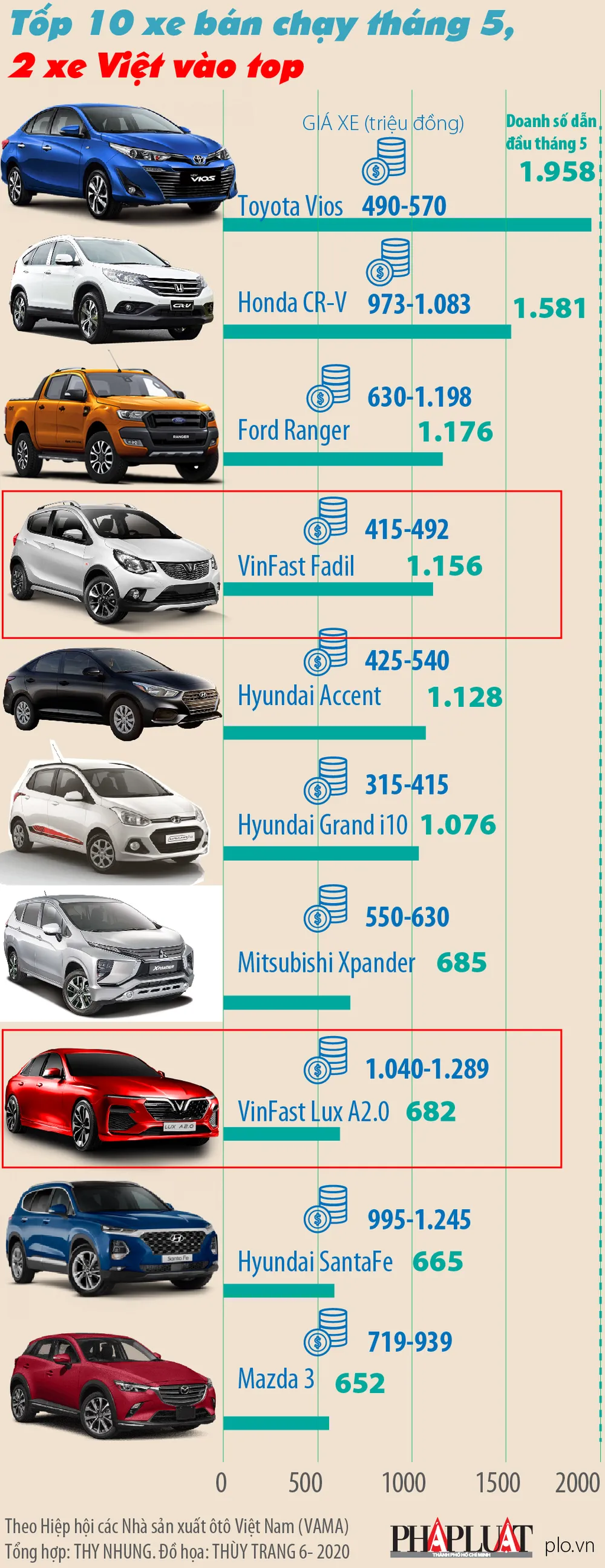 Tốp 10 xe bán chạy tháng 5,
2 xe Việt vào top

GIÁ XE (triệu đồng)

Doanh số dẫn đầu tháng 5
1.958

Toyota Vios 490-570

Honda CR-V 973-1.083 1.581

630-1.198
Ford Ranger 1.176

415-492
VinFast Fadil 1.156

425-540
Hyundai Accent 1.128

315-415
Hyundai Grand i10 1.076

550-630
Mitsubishi Xpander 685

1.040-1.289
VinFast Lux A2.0 682

995-1.245
Hyundai SantaFe 665

719-939
Mazda 3 652

0 500 1000 1500 2000

Theo Hiệp hội các Nhà sản xuất ôtô Việt Nam (VAMA)
Tổng hợp: THY NHUNG. Đồ họa: THÙY TRANG 6- 2020

PHÁP LUẬT THÀNH PHỐ HỒ CHÍ MINH plo.vn