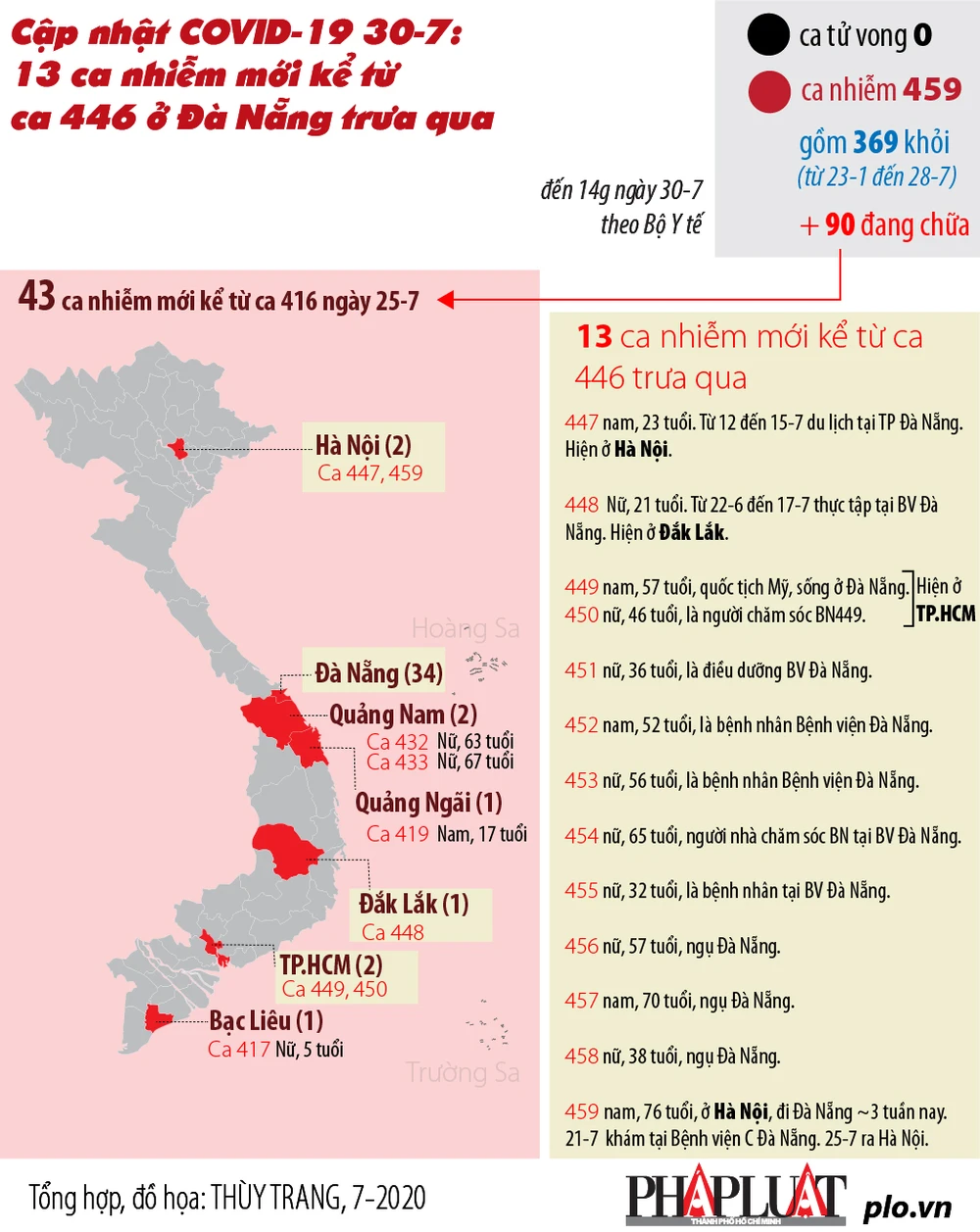 Cập nhật COVID-19 30-7: 13 ca nhiễm mới kể từ ca 446 ở Đà Nẵng trưa qua

ca tử vong 0
ca nhiễm 459
gồm 369 khỏi (từ 23-1 đến 28-7)
+ 90 đang chữa

đến 14g ngày 30-7 theo Bộ Y tế

43 ca nhiễm mới kể từ ca 416 ngày 25-7

Hà Nội (2)
Ca 447, 459

Hoàng Sa

Đà Nẵng (34)

Quảng Nam (2)
Ca 432 Nữ, 63 tuổi
Ca 433 Nữ, 67 tuổi

Quảng Ngãi (1)
Ca 419 Nam, 17 tuổi

Đắk Lắk (1)
Ca 448

TP.HCM (2)
Ca 449, 450

Bạc Liêu (1)
Ca 417 Nữ, 5 tuổi

Trường Sa

13 ca nhiễm mới kể từ ca 446 trưa qua

447 nam, 23 tuổi. Từ 12 đến 15-7 du lịch tại TP Đà Nẵng. Hiện ở Hà Nội.

448 Nữ, 21 tuổi. Từ 22-6 đến 17-7 thực tập tại BV Đà Nẵng. Hiện ở Đắk Lắk.

449 nam, 57 tuổi, quốc tịch Mỹ, sống ở Đà Nẵng.
450 nữ, 46 tuổi, là người chăm sóc BN449.
Hiện ở TP.HCM

451 nữ, 36 tuổi, là điều dưỡng BV Đà Nẵng.

452 nam, 52 tuổi, là bệnh nhân Bệnh viện Đà Nẵng.

453 nữ, 56 tuổi, là bệnh nhân Bệnh viện Đà Nẵng.

454 nữ, 65 tuổi, người nhà chăm sóc BN tại BV Đà Nẵng.

455 nữ, 32 tuổi, là bệnh nhân tại BV Đà Nẵng.

456 nữ, 57 tuổi, ngụ Đà Nẵng.

457 nam, 70 tuổi, ngụ Đà Nẵng.

458 nữ, 38 tuổi, ngụ Đà Nẵng.

459 nam, 76 tuổi, ở Hà Nội, đi Đà Nẵng ~3 tuần nay. 21-7 khám tại Bệnh viện C Đà Nẵng. 25-7 ra Hà Nội.

Tổng hợp, đồ họa: THÙY TRANG, 7-2020

PHÁP LUẬT THÀNH PHỐ HỒ CHÍ MINH plo.vn