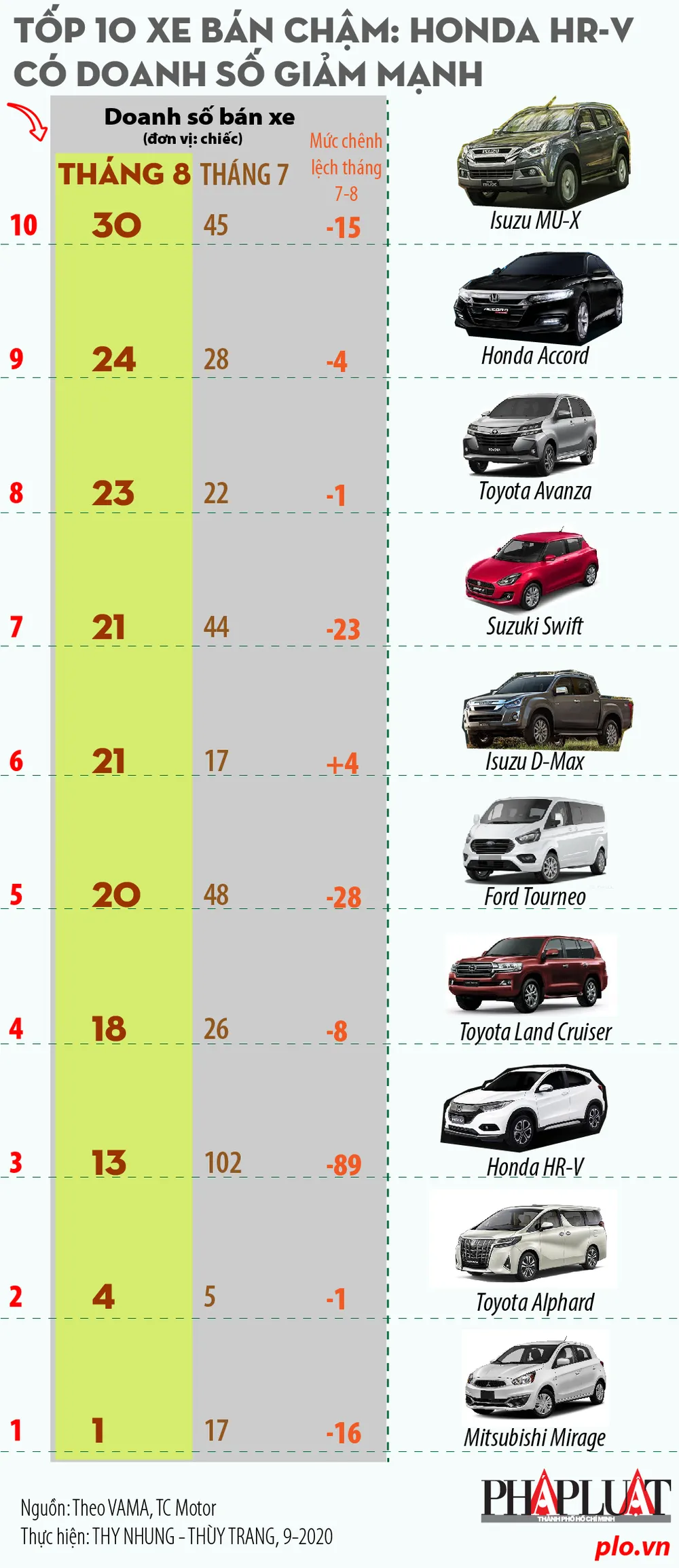 TỐP 10 XE BÁN CHẬM: HONDA HR-V CÓ DOANH SỐ GIẢM MẠNH

Doanh số bán xe
(đơn vị: chiếc)

| | THÁNG 8 | THÁNG 7 | Mức chênh lệch tháng 7-8 | |
|---|---|---|---|---|
| 10 | 30 | 45 | -15 | Isuzu MU-X |
| 9 | 24 | 28 | -4 | Honda Accord |
| 8 | 23 | 22 | -1 | Toyota Avanza |
| 7 | 21 | 44 | -23 | Suzuki Swift |
| 6 | 21 | 17 | +4 | Isuzu D-Max |
| 5 | 20 | 48 | -28 | Ford Tourneo |
| 4 | 18 | 26 | -8 | Toyota Land Cruiser |
| 3 | 13 | 102 | -89 | Honda HR-V |
| 2 | 4 | 5 | -1 | Toyota Alphard |
| 1 | 1 | 17 | -16 | Mitsubishi Mirage |

Nguồn: Theo VAMA, TC Motor
Thực hiện: THY NHUNG - THÙY TRANG, 9-2020

PHÁP LUẬT
THÀNH PHỐ HỒ CHÍ MINH
plo.vn