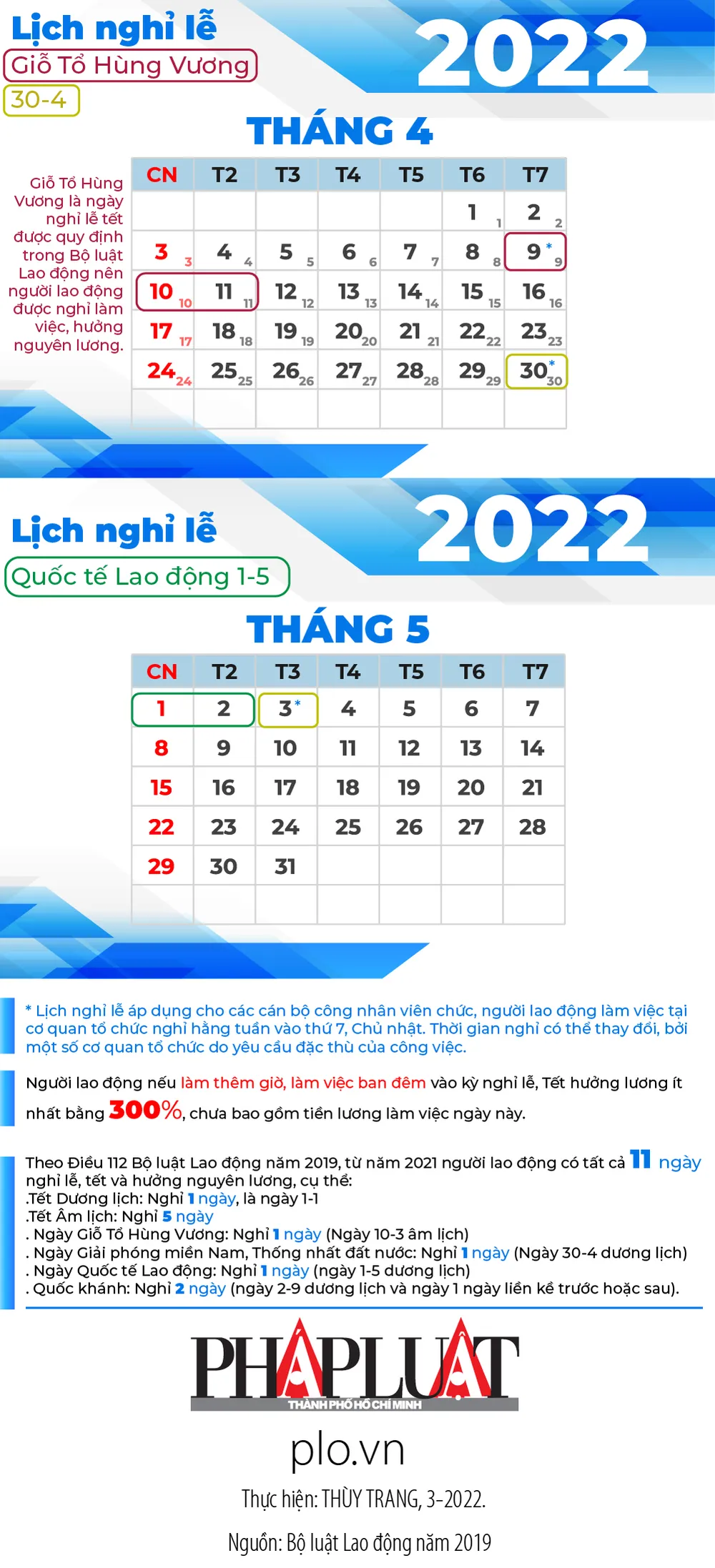 Lịch nghỉ lễ
Giỗ Tổ Hùng Vương
30-4

2022

THÁNG 4

Giỗ Tổ Hùng Vương là ngày nghỉ lễ tết được quy định trong Bộ luật Lao động nên người lao động được nghỉ làm việc, hưởng nguyên lương.

| CN | T2 | T3 | T4 | T5 | T6 | T7 |
|---|---|---|---|---|---|---|
| | | | | | 1 1 | 2 2 |
| 3 3 | 4 4 | 5 5 | 6 6 | 7 7 | 8 8 | 9* 9 |
| 10 10 | 11 11 | 12 12 | 13 13 | 14 14 | 15 15 | 16 16 |
| 17 17 | 18 18 | 19 19 | 20 20 | 21 21 | 22 22 | 23 23 |
| 24 24 | 25 25 | 26 26 | 27 27 | 28 28 | 29 29 | 30* 30 |
| | | | | | | |

Lịch nghỉ lễ
Quốc tế Lao động 1-5

2022

THÁNG 5

| CN | T2 | T3 | T4 | T5 | T6 | T7 |
|---|---|---|---|---|---|---|
| 1 | 2 | 3* | 4 | 5 | 6 | 7 |
| 8 | 9 | 10 | 11 | 12 | 13 | 14 |
| 15 | 16 | 17 | 18 | 19 | 20 | 21 |
| 22 | 23 | 24 | 25 | 26 | 27 | 28 |
| 29 | 30 | 31 | | | | |
| | | | | | | |

* Lịch nghỉ lễ áp dụng cho các cán bộ công nhân viên chức, người lao động làm việc tại cơ quan tổ chức nghỉ hằng tuần vào thứ 7, Chủ nhật. Thời gian nghỉ có thể thay đổi, bởi một số cơ quan tổ chức do yêu cầu đặc thù của công việc.

Người lao động nếu làm thêm giờ, làm việc ban đêm vào kỳ nghỉ lễ, Tết hưởng lương ít nhất bằng 300%, chưa bao gồm tiền lương làm việc ngày này.

Theo Điều 112 Bộ luật Lao động năm 2019, từ năm 2021 người lao động có tất cả 11 ngày nghỉ lễ, tết và hưởng nguyên lương, cụ thể:
.Tết Dương lịch: Nghỉ 1 ngày, là ngày 1-1
.Tết Âm lịch: Nghỉ 5 ngày
. Ngày Giỗ Tổ Hùng Vương: Nghỉ 1 ngày (Ngày 10-3 âm lịch)
. Ngày Giải phóng miền Nam, Thống nhất đất nước: Nghỉ 1 ngày (Ngày 30-4 dương lịch)
. Ngày Quốc tế Lao động: Nghỉ 1 ngày (ngày 1-5 dương lịch)
. Quốc khánh: Nghỉ 2 ngày (ngày 2-9 dương lịch và ngày 1 ngày liền kề trước hoặc sau).

PHÁP LUẬT
THÀNH PHỐ HỒ CHÍ MINH
plo.vn
Thực hiện: THÙY TRANG, 3-2022.
Nguồn: Bộ luật Lao động năm 2019