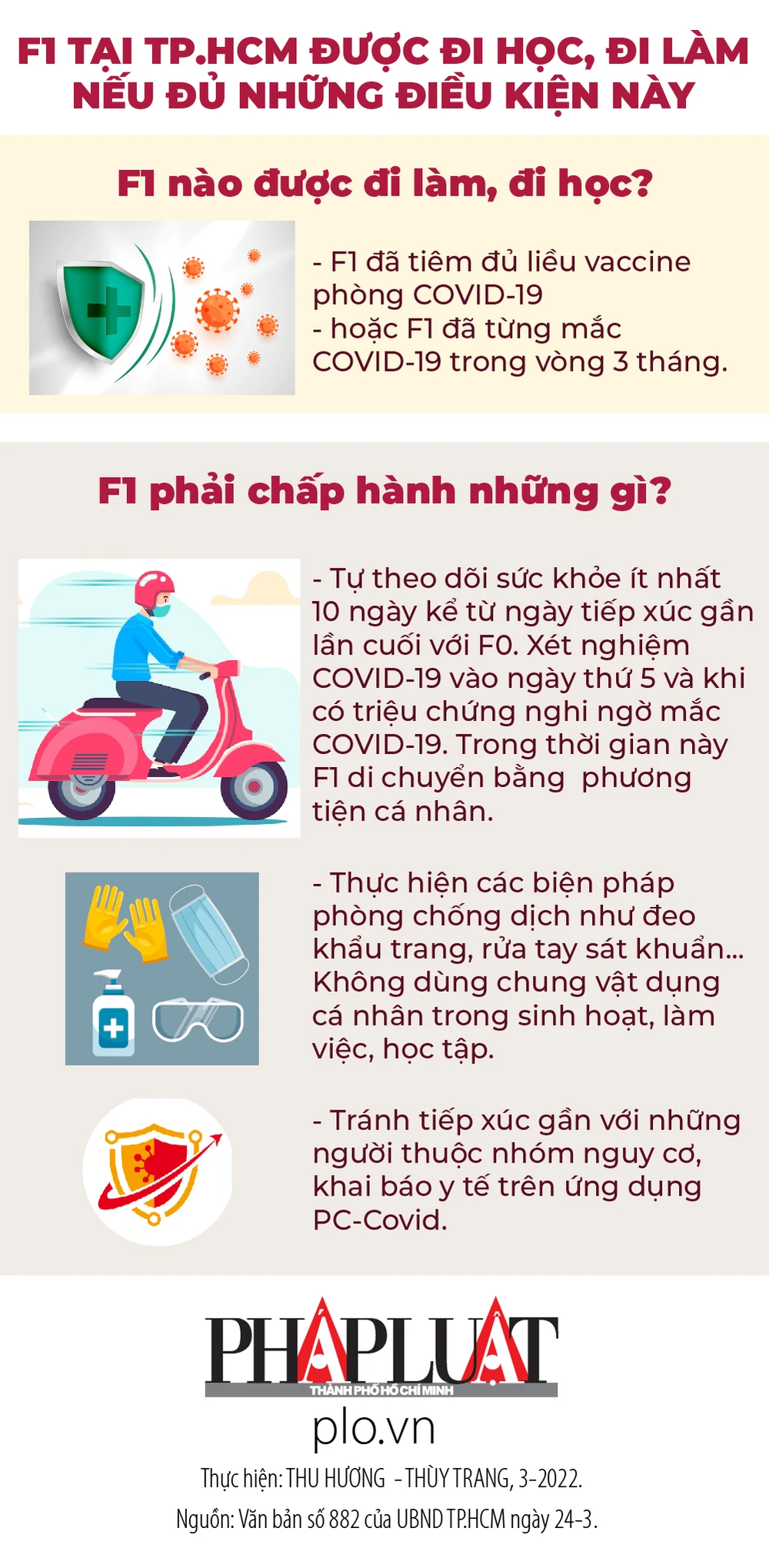 F1 TẠI TP.HCM ĐƯỢC ĐI HỌC, ĐI LÀM NẾU ĐỦ NHỮNG ĐIỀU KIỆN NÀY

F1 nào được đi làm, đi học?

- F1 đã tiêm đủ liều vaccine phòng COVID-19
- hoặc F1 đã từng mắc COVID-19 trong vòng 3 tháng.

F1 phải chấp hành những gì?

- Tự theo dõi sức khỏe ít nhất 10 ngày kể từ ngày tiếp xúc gần lần cuối với F0. Xét nghiệm COVID-19 vào ngày thứ 5 và khi có triệu chứng nghi ngờ mắc COVID-19. Trong thời gian này F1 di chuyển bằng phương tiện cá nhân.

- Thực hiện các biện pháp phòng chống dịch như đeo khẩu trang, rửa tay sát khuẩn... Không dùng chung vật dụng cá nhân trong sinh hoạt, làm việc, học tập.

- Tránh tiếp xúc gần với những người thuộc nhóm nguy cơ, khai báo y tế trên ứng dụng PC-Covid.

PHÁP LUẬT
THÀNH PHỐ HỒ CHÍ MINH
plo.vn

Thực hiện: THU HƯƠNG - THÙY TRANG, 3-2022.
Nguồn: Văn bản số 882 của UBND TP.HCM ngày 24-3.