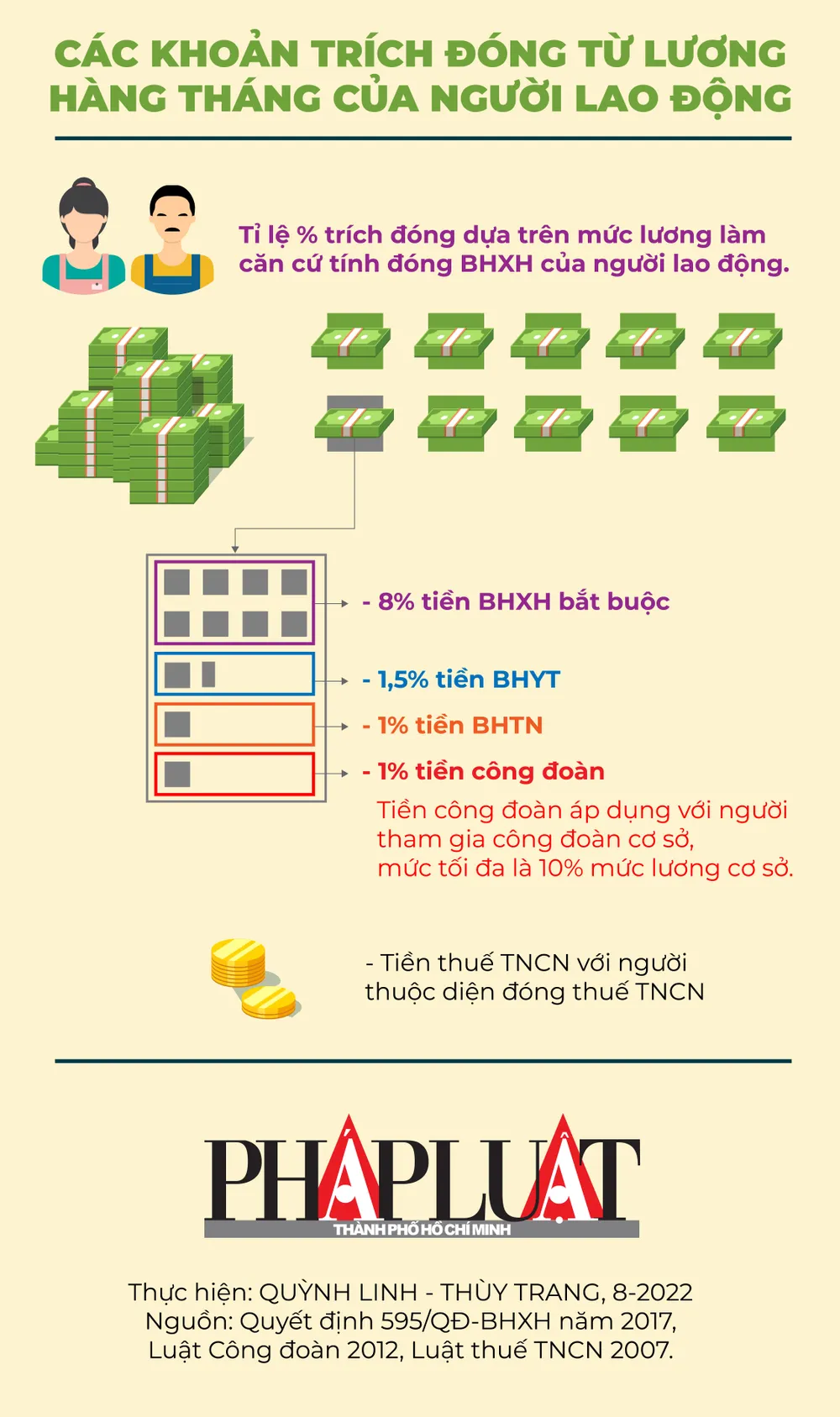 CÁC KHOẢN TRÍCH ĐÓNG TỪ LƯƠNG HÀNG THÁNG CỦA NGƯỜI LAO ĐỘNG

Tỉ lệ % trích đóng dựa trên mức lương làm căn cứ tính đóng BHXH của người lao động.

- 8% tiền BHXH bắt buộc

- 1,5% tiền BHYT

- 1% tiền BHTN

- 1% tiền công đoàn

Tiền công đoàn áp dụng với người tham gia công đoàn cơ sở, mức tối đa là 10% mức lương cơ sở.

- Tiền thuế TNCN với người thuộc diện đóng thuế TNCN

PHÁP LUẬT
THÀNH PHỐ HỒ CHÍ MINH

Thực hiện: QUỲNH LINH - THÙY TRANG, 8-2022
Nguồn: Quyết định 595/QĐ-BHXH năm 2017, Luật Công đoàn 2012, Luật thuế TNCN 2007.