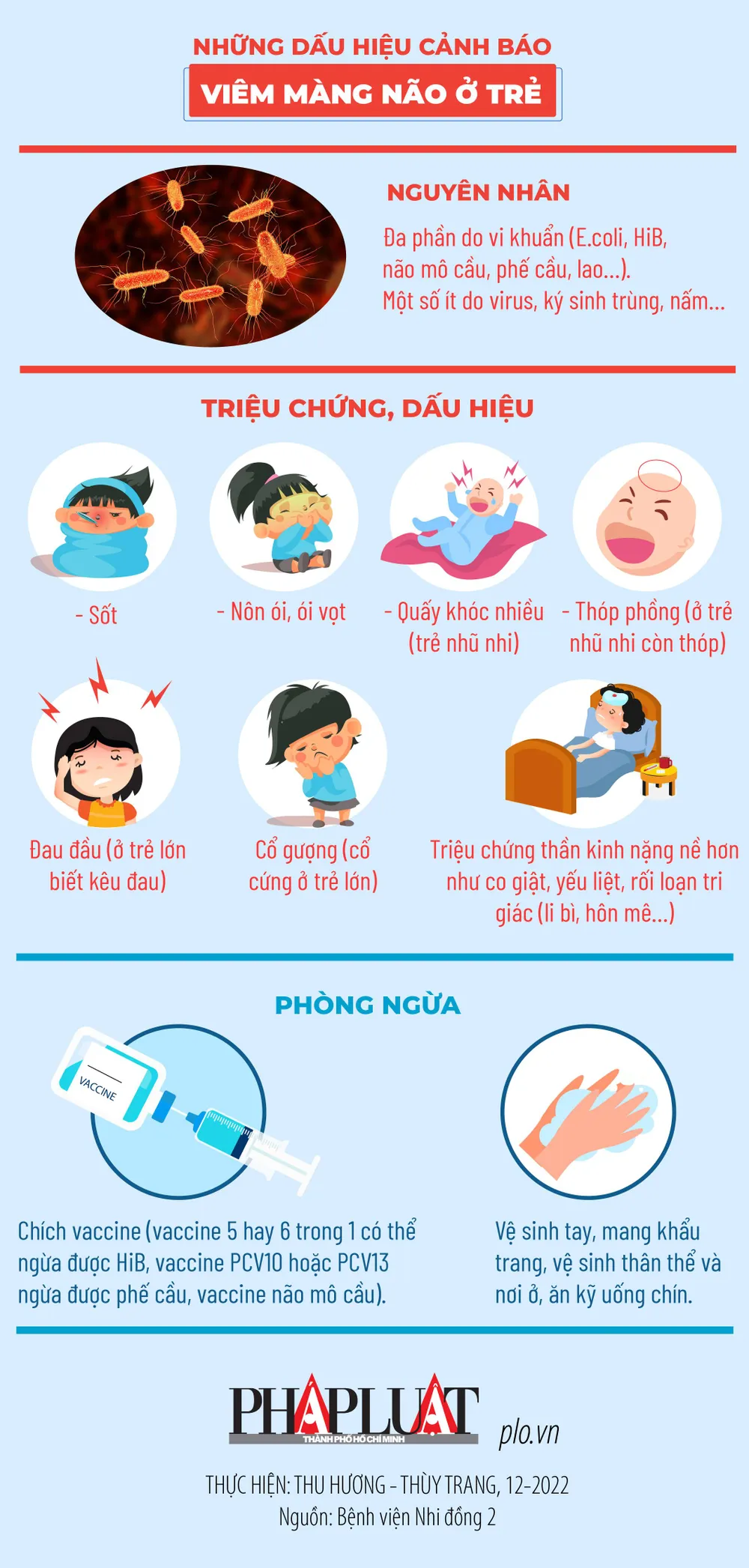 NHỮNG DẤU HIỆU CẢNH BÁO

VIÊM MÀNG NÃO Ở TRẺ

NGUYÊN NHÂN

Đa phần do vi khuẩn (E.coli, HiB, não mô cầu, phế cầu, lao...). Một số ít do virus, ký sinh trùng, nấm...

TRIỆU CHỨNG, DẤU HIỆU

- Sốt

- Nôn ói, ói vọt

- Quấy khóc nhiều (trẻ nhũ nhi)

- Thóp phồng (ở trẻ nhũ nhi còn thóp)

Đau đầu (ở trẻ lớn biết kêu đau)

Cổ gượng (cổ cứng ở trẻ lớn)

Triệu chứng thần kinh nặng nề hơn như co giật, yếu liệt, rối loạn tri giác (li bì, hôn mê...)

PHÒNG NGỪA

VACCINE

Chích vaccine (vaccine 5 hay 6 trong 1 có thể ngừa được HiB, vaccine PCV10 hoặc PCV13 ngừa được phế cầu, vaccine não mô cầu).

Vệ sinh tay, mang khẩu trang, vệ sinh thân thể và nơi ở, ăn kỹ uống chín.

PHÁP LUẬT
THÀNH PHỐ HỒ CHÍ MINH
plo.vn

THỰC HIỆN: THU HƯƠNG - THÙY TRANG, 12-2022
Nguồn: Bệnh viện Nhi đồng 2