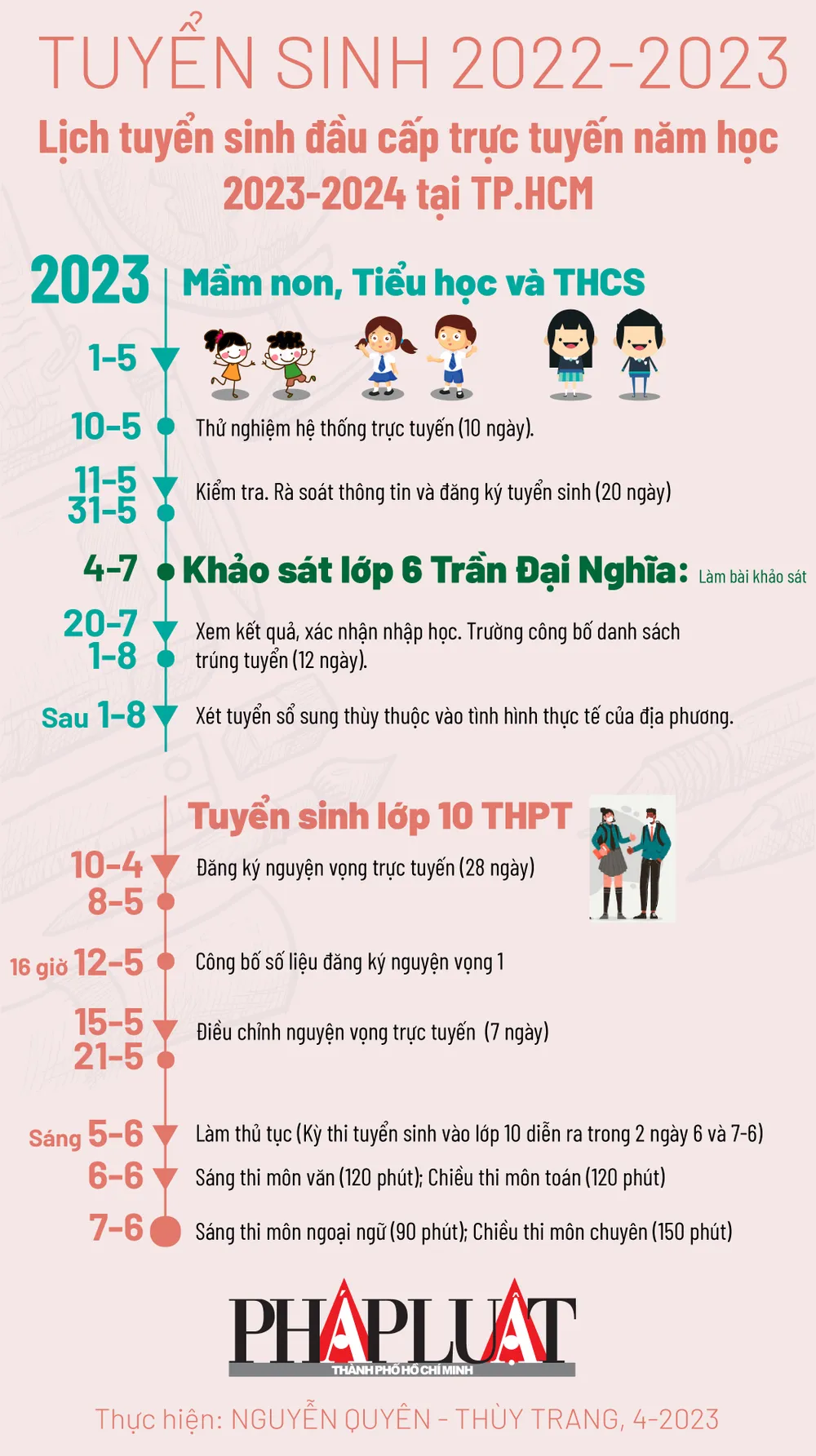 TUYỂN SINH 2022-2023

Lịch tuyển sinh đầu cấp trực tuyến năm học 2023-2024 tại TP.HCM

2023 Mầm non, Tiểu học và THCS

1-5

10-5 Thử nghiệm hệ thống trực tuyến (10 ngày).

11-5
31-5 Kiểm tra. Rà soát thông tin và đăng ký tuyển sinh (20 ngày)

4-7 Khảo sát lớp 6 Trần Đại Nghĩa: Làm bài khảo sát

20-7
1-8 Xem kết quả, xác nhận nhập học. Trường công bố danh sách trúng tuyển (12 ngày).

Sau 1-8 Xét tuyển sổ sung thùy thuộc vào tình hình thực tế của địa phương.

Tuyển sinh lớp 10 THPT

10-4
8-5 Đăng ký nguyện vọng trực tuyến (28 ngày)

16 giờ 12-5 Công bố số liệu đăng ký nguyện vọng 1

15-5
21-5 Điều chỉnh nguyện vọng trực tuyến (7 ngày)

Sáng 5-6 Làm thủ tục (Kỳ thi tuyển sinh vào lớp 10 diễn ra trong 2 ngày 6 và 7-6)

6-6 Sáng thi môn văn (120 phút); Chiều thi môn toán (120 phút)

7-6 Sáng thi môn ngoại ngữ (90 phút); Chiều thi môn chuyên (150 phút)

PHÁP LUẬT
THÀNH PHỐ HỒ CHÍ MINH

Thực hiện: NGUYỄN QUYÊN - THÙY TRANG, 4-2023