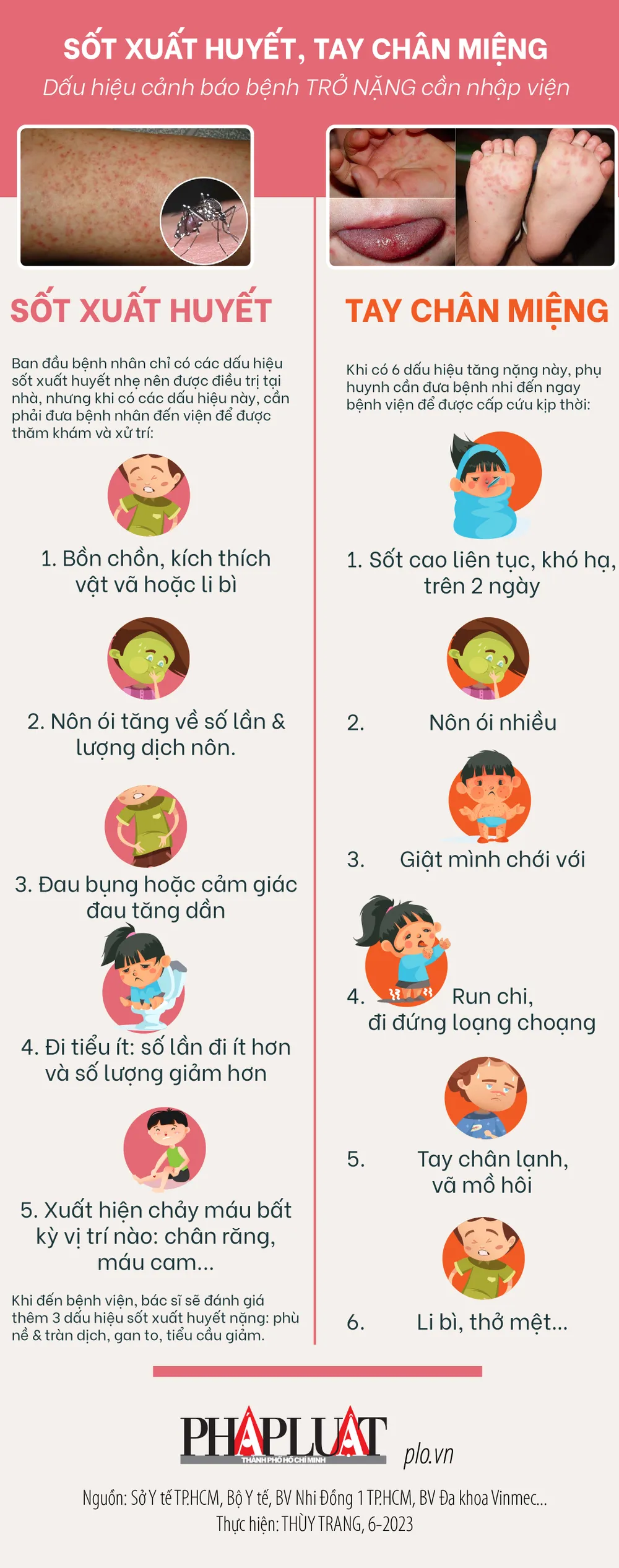 SỐT XUẤT HUYẾT, TAY CHÂN MIỆNG

Dấu hiệu cảnh báo bệnh TRỞ NẶNG cần nhập viện

SỐT XUẤT HUYẾT

Ban đầu bệnh nhân chỉ có các dấu hiệu sốt xuất huyết nhẹ nên được điều trị tại nhà, nhưng khi có các dấu hiệu này, cần phải đưa bệnh nhân đến viện để được thăm khám và xử trí:

1. Bồn chồn, kích thích vật vã hoặc li bì

2. Nôn ói tăng về số lần & lượng dịch nôn.

3. Đau bụng hoặc cảm giác đau tăng dần

4. Đi tiểu ít: số lần đi ít hơn và số lượng giảm hơn

5. Xuất hiện chảy máu bất kỳ vị trí nào: chân răng, máu cam...

Khi đến bệnh viện, bác sĩ sẽ đánh giá thêm 3 dấu hiệu sốt xuất huyết nặng: phù nề & tràn dịch, gan to, tiểu cầu giảm.

TAY CHÂN MIỆNG

Khi có 6 dấu hiệu tăng nặng này, phụ huynh cần đưa bệnh nhi đến ngay bệnh viện để được cấp cứu kịp thời:

1. Sốt cao liên tục, khó hạ, trên 2 ngày

2. Nôn ói nhiều

3. Giật mình chới với

4. Run chi, đi đứng loạng choạng

5. Tay chân lạnh, vã mồ hôi

6. Li bì, thở mệt...

PHÁP LUẬT
THÀNH PHỐ HỒ CHÍ MINH
plo.vn

Nguồn: Sở Y tế TP.HCM, Bộ Y tế, BV Nhi Đồng 1 TP.HCM, BV Đa khoa Vinmec...
Thực hiện: THÙY TRANG, 6-2023