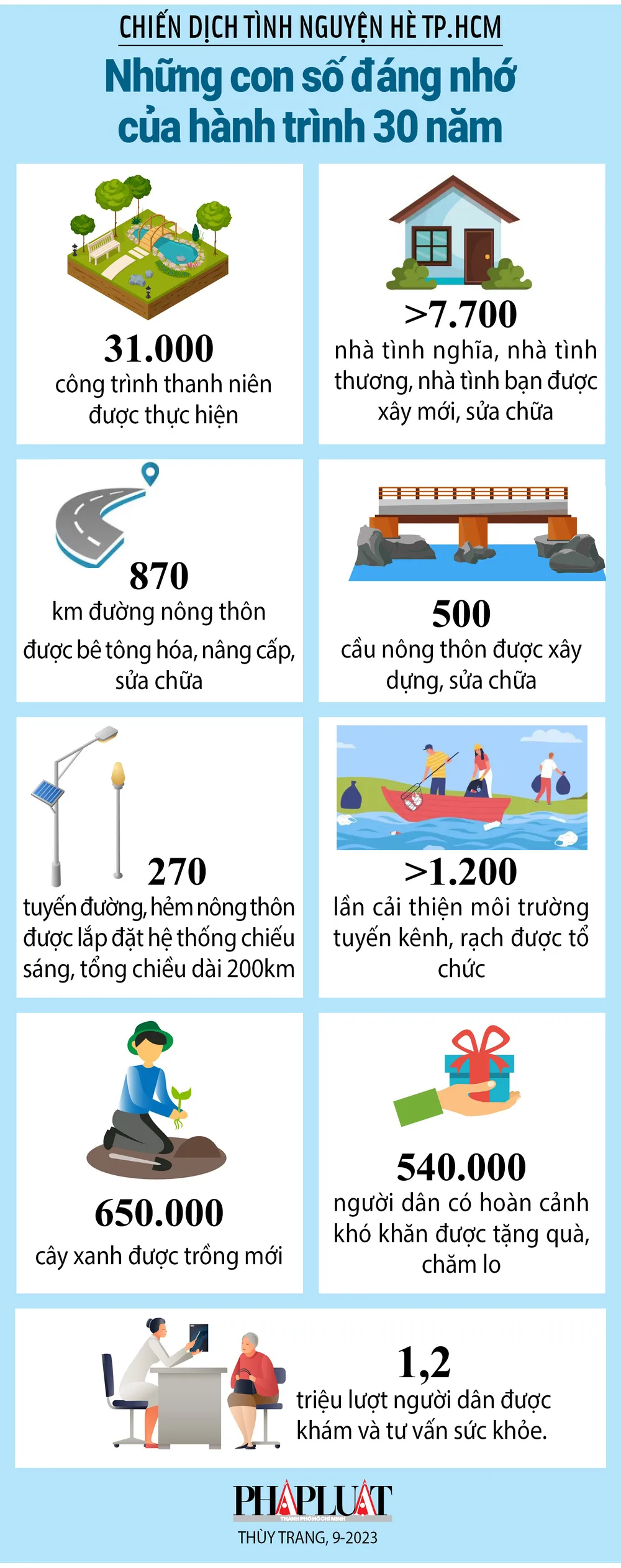 CHIẾN DỊCH TÌNH NGUYỆN HÈ TP.HCM

Những con số đáng nhớ của hành trình 30 năm

31.000
công trình thanh niên được thực hiện

>7.700
nhà tình nghĩa, nhà tình thương, nhà tình bạn được xây mới, sửa chữa

870
km đường nông thôn được bê tông hóa, nâng cấp, sửa chữa

500
cầu nông thôn được xây dựng, sửa chữa

270
tuyến đường, hẻm nông thôn được lắp đặt hệ thống chiếu sáng, tổng chiều dài 200km

>1.200
lần cải thiện môi trường tuyến kênh, rạch được tổ chức

650.000
cây xanh được trồng mới

540.000
người dân có hoàn cảnh khó khăn được tặng quà, chăm lo

1,2
triệu lượt người dân được khám và tư vấn sức khỏe.

PHÁP LUẬT
THÀNH PHỐ HỒ CHÍ MINH
THÙY TRANG, 9-2023