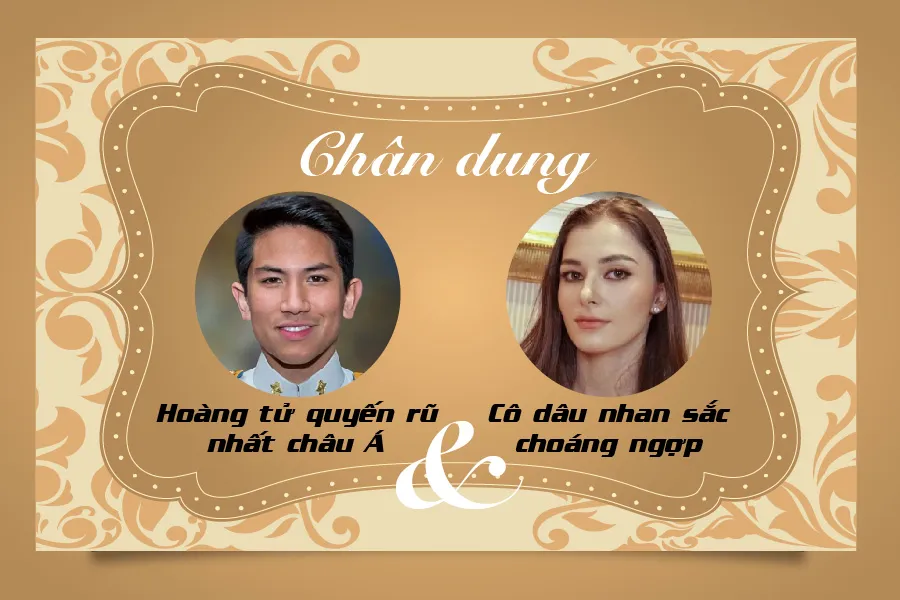 Chân dung

Hoàng tử quyến rũ nhất châu Á

&

Cô dâu nhan sắc choáng ngợp