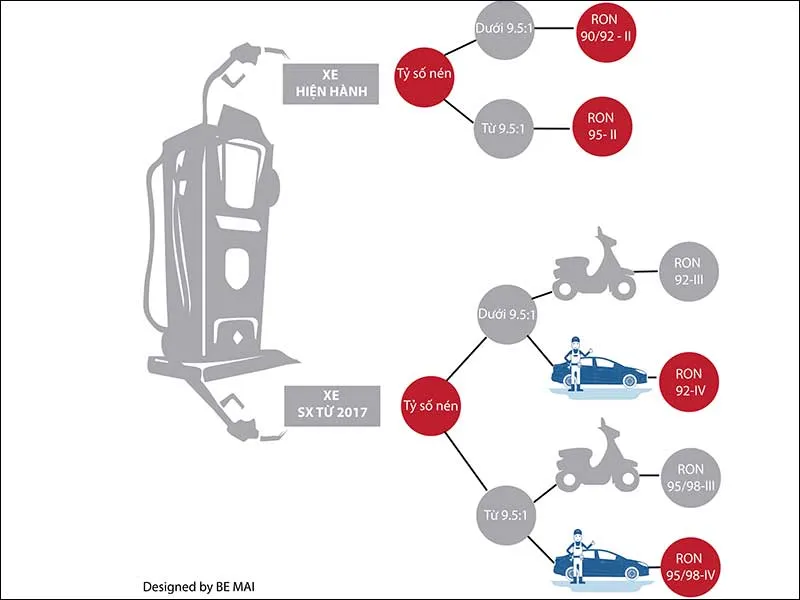 XE
HIỆN HÀNH

Tỷ số nén

Dưới 9.5:1

RON
90/92 - II

Từ 9.5:1

RON
95- II

XE
SX TỪ 2017

Tỷ số nén

Dưới 9.5:1

RON
92-III

RON
92-IV

Từ 9.5:1

RON
95/98-III

RON
95/98-IV

Designed by BE MAI