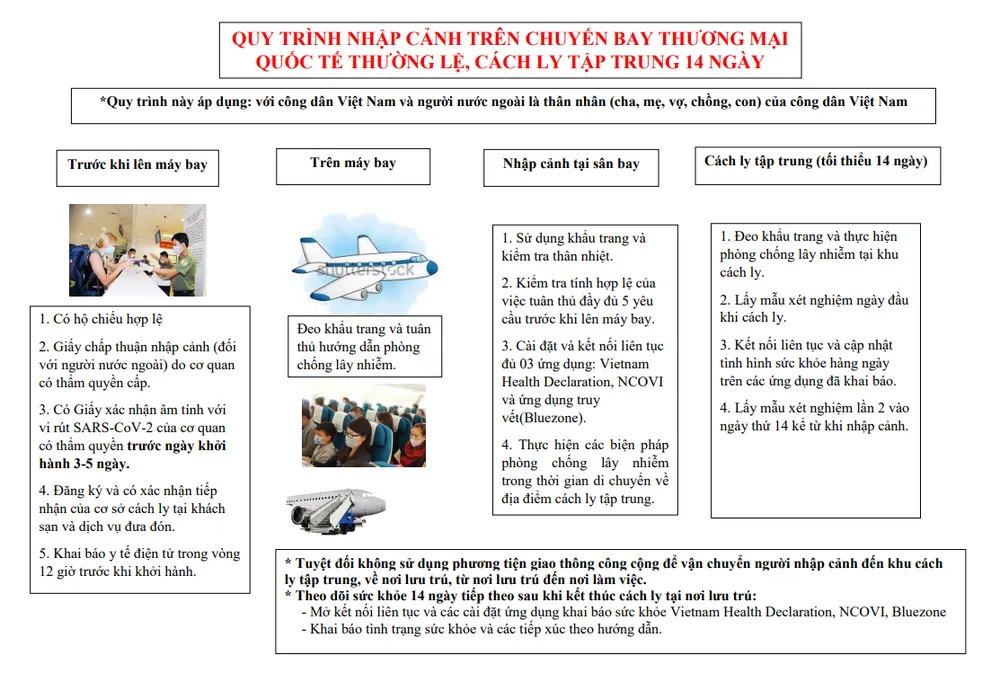 QUY TRÌNH NHẬP CẢNH TRÊN CHUYẾN BAY THƯƠNG MẠI QUỐC TẾ THƯỜNG LỆ, CÁCH LY TẬP TRUNG 14 NGÀY

*Quy trình này áp dụng: với công dân Việt Nam và người nước ngoài là thân nhân (cha, mẹ, vợ, chồng, con) của công dân Việt Nam

Trước khi lên máy bay

1. Có hộ chiếu hợp lệ

2. Giấy chấp thuận nhập cảnh (đối với người nước ngoài) do cơ quan có thẩm quyền cấp.

3. Có Giấy xác nhận âm tính với vi rút SARS-CoV-2 của cơ quan có thẩm quyền trước ngày khởi hành 3-5 ngày.

4. Đăng ký và có xác nhận tiếp nhận của cơ sở cách ly tại khách sạn và dịch vụ đưa đón.

5. Khai báo y tế điện tử trong vòng 12 giờ trước khi khởi hành.

Trên máy bay

shutterstock

Đeo khẩu trang và tuân thủ hướng dẫn phòng chống lây nhiễm.

Nhập cảnh tại sân bay

1. Sử dụng khẩu trang và kiểm tra thân nhiệt.

2. Kiểm tra tính hợp lệ của việc tuân thủ đầy đủ 5 yêu cầu trước khi lên máy bay.

3. Cài đặt và kết nối liên tục đủ 03 ứng dụng: Vietnam Health Declaration, NCOVI và ứng dụng truy vết(Bluezone).

4. Thực hiện các biện pháp phòng chống lây nhiễm trong thời gian di chuyển về địa điểm cách ly tập trung.

Cách ly tập trung (tối thiểu 14 ngày)

1. Đeo khẩu trang và thực hiện phòng chống lây nhiễm tại khu cách ly.

2. Lấy mẫu xét nghiệm ngày đầu khi cách ly.

3. Kết nối liên tục và cập nhật tình hình sức khỏe hàng ngày trên các ứng dụng đã khai báo.

4. Lấy mẫu xét nghiệm lần 2 vào ngày thứ 14 kể từ khi nhập cảnh.

* Tuyệt đối không sử dụng phương tiện giao thông công cộng để vận chuyển người nhập cảnh đến khu cách ly tập trung, về nơi lưu trú, từ nơi lưu trú đến nơi làm việc.
* Theo dõi sức khỏe 14 ngày tiếp theo sau khi kết thúc cách ly tại nơi lưu trú:
- Mở kết nối liên tục và các cài đặt ứng dụng khai báo sức khỏe Vietnam Health Declaration, NCOVI, Bluezone
- Khai báo tình trạng sức khỏe và các tiếp xúc theo hướng dẫn.