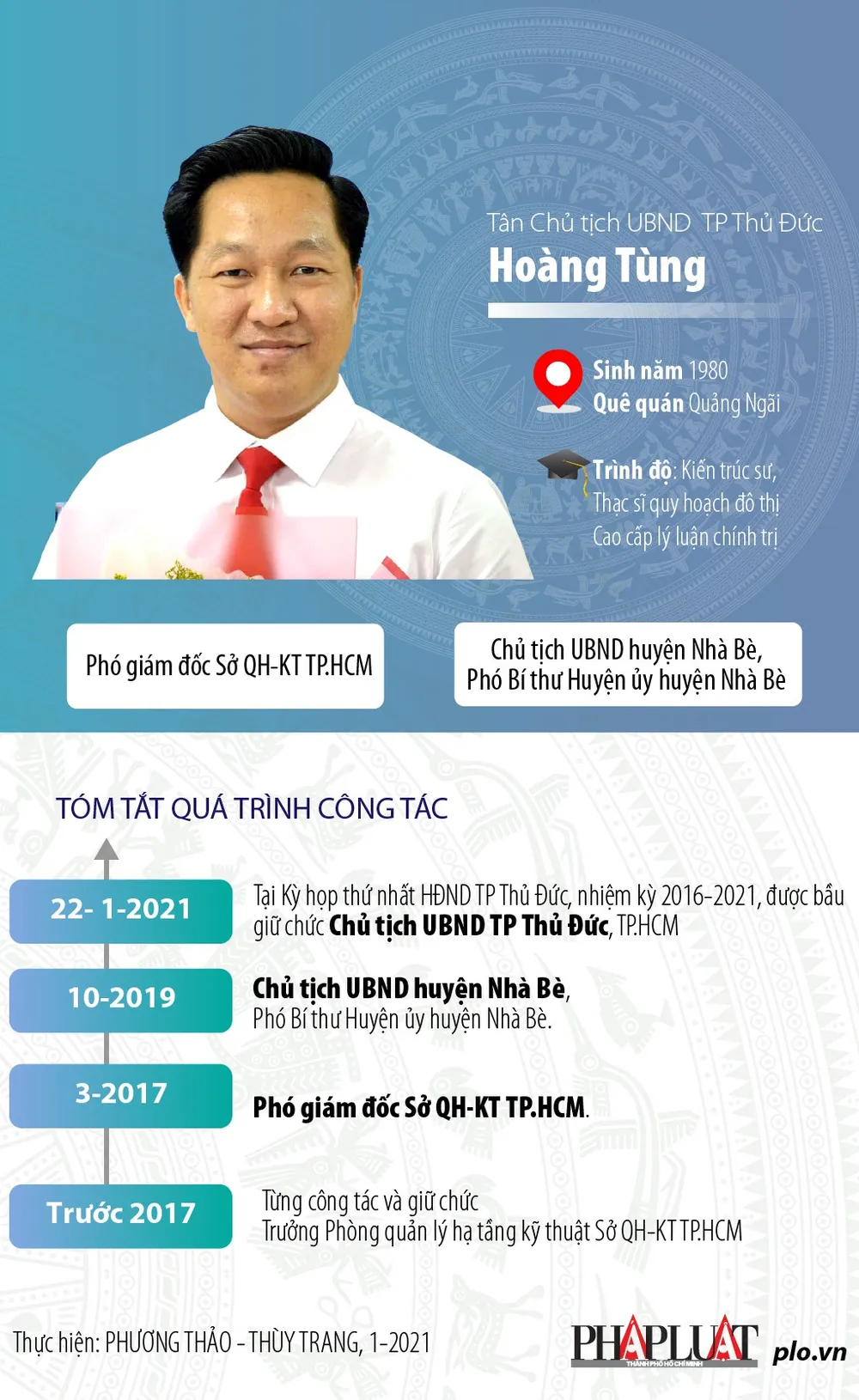 Tân Chủ tịch UBND TP Thủ Đức
Hoàng Tùng

Sinh năm 1980
Quê quán Quảng Ngãi

Trình độ: Kiến trúc sư, Thạc sĩ quy hoạch đô thị
Cao cấp lý luận chính trị

Phó giám đốc Sở QH-KT TP.HCM

Chủ tịch UBND huyện Nhà Bè, Phó Bí thư Huyện ủy huyện Nhà Bè

TÓM TẮT QUÁ TRÌNH CÔNG TÁC

22- 1-2021
Tại Kỳ họp thứ nhất HĐND TP Thủ Đức, nhiệm kỳ 2016-2021, được bầu giữ chức Chủ tịch UBND TP Thủ Đức, TP.HCM

10-2019
Chủ tịch UBND huyện Nhà Bè, Phó Bí thư Huyện ủy huyện Nhà Bè.

3-2017
Phó giám đốc Sở QH-KT TP.HCM.

Trước 2017
Từng công tác và giữ chức Trưởng Phòng quản lý hạ tầng kỹ thuật Sở QH-KT TP.HCM

Thực hiện: PHƯƠNG THẢO - THÙY TRANG, 1-2021

PHÁP LUẬT THÀNH PHỐ HỒ CHÍ MINH plo.vn