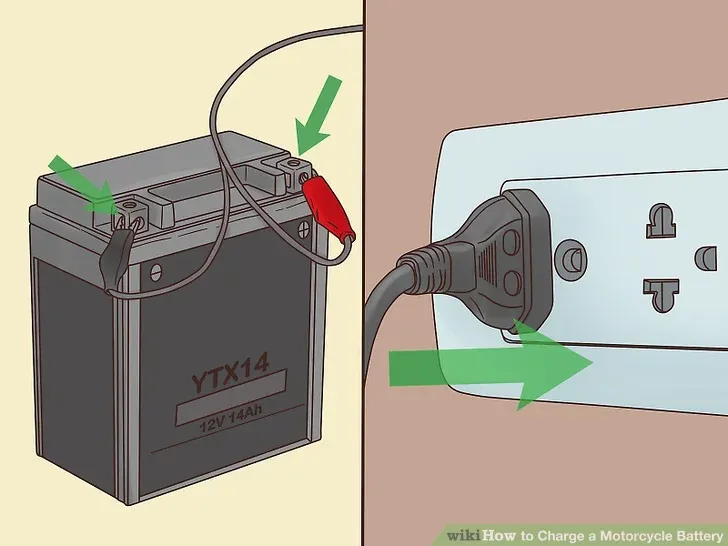 YTX14
12V 14Ah
wikiHow to Charge a Motorcycle Battery