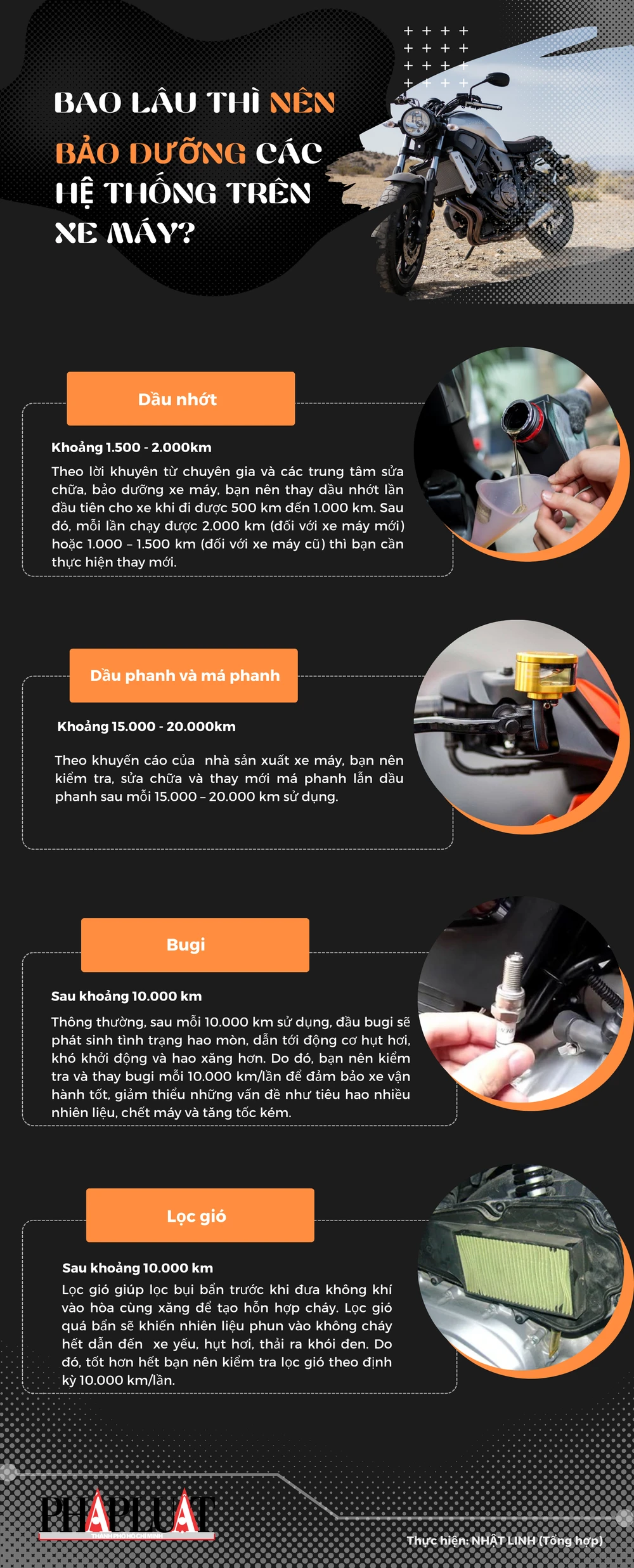 BAO LÂU THÌ NÊN BẢO DƯỠNG CÁC HỆ THỐNG TRÊN XE MÁY?

Dầu nhớt

Khoảng 1.500 - 2.000km

Theo lời khuyên từ chuyên gia và các trung tâm sửa chữa, bảo dưỡng xe máy, bạn nên thay dầu nhớt lần đầu tiên cho xe khi đi được 500 km đến 1.000 km. Sau đó, mỗi lần chạy được 2.000 km (đối với xe máy mới) hoặc 1.000 – 1.500 km (đối với xe máy cũ) thì bạn cần thực hiện thay mới.

Dầu phanh và má phanh

Khoảng 15.000 - 20.000km

Theo khuyến cáo của nhà sản xuất xe máy, bạn nên kiểm tra, sửa chữa và thay mới má phanh lẫn dầu phanh sau mỗi 15.000 – 20.000 km sử dụng.

Bugi

Sau khoảng 10.000 km

Thông thường, sau mỗi 10.000 km sử dụng, đầu bugi sẽ phát sinh tình trạng hao mòn, dẫn tới động cơ hụt hơi, khó khởi động và hao xăng hơn. Do đó, bạn nên kiểm tra và thay bugi mỗi 10.000 km/lần để đảm bảo xe vận hành tốt, giảm thiểu những vấn đề như tiêu hao nhiều nhiên liệu, chết máy và tăng tốc kém.

Lọc gió

Sau khoảng 10.000 km

Lọc gió giúp lọc bụi bẩn trước khi đưa không khí vào hòa cùng xăng để tạo hỗn hợp cháy. Lọc gió quá bẩn sẽ khiến nhiên liệu phun vào không cháy hết dẫn đến xe yếu, hụt hơi, thải ra khói đen. Do đó, tốt hơn hết bạn nên kiểm tra lọc gió theo định kỳ 10.000 km/lần.

PHÁP LUẬT
THÀNH PHỐ HỒ CHÍ MINH

Thực hiện: NHẬT LINH (Tổng hợp)