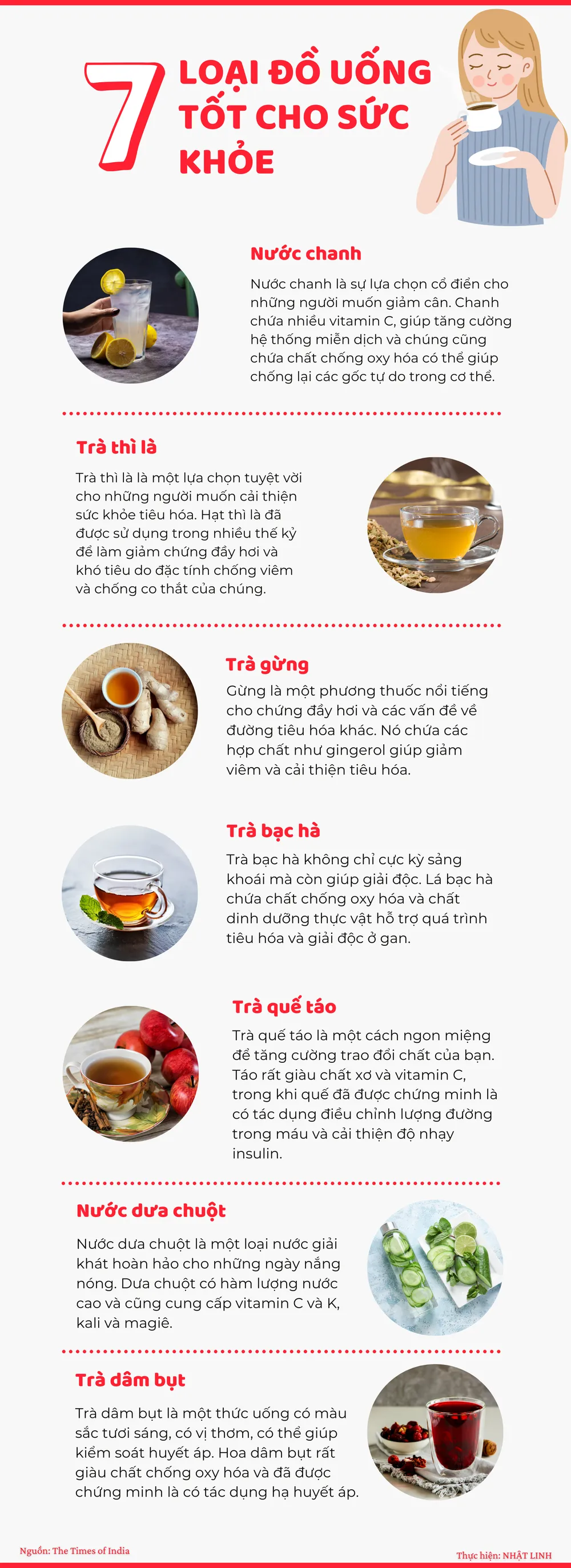 7 LOẠI ĐỒ UỐNG TỐT CHO SỨC KHỎE

Nước chanh

Nước chanh là sự lựa chọn cổ điển cho những người muốn giảm cân. Chanh chứa nhiều vitamin C, giúp tăng cường hệ thống miễn dịch và chúng cũng chứa chất chống oxy hóa có thể giúp chống lại các gốc tự do trong cơ thể.

Trà thì là

Trà thì là là một lựa chọn tuyệt vời cho những người muốn cải thiện sức khỏe tiêu hóa. Hạt thì là đã được sử dụng trong nhiều thế kỷ để làm giảm chứng đầy hơi và khó tiêu do đặc tính chống viêm và chống co thắt của chúng.

Trà gừng

Gừng là một phương thuốc nổi tiếng cho chứng đầy hơi và các vấn đề về đường tiêu hóa khác. Nó chứa các hợp chất như gingerol giúp giảm viêm và cải thiện tiêu hóa.

Trà bạc hà

Trà bạc hà không chỉ cực kỳ sảng khoái mà còn giúp giải độc. Lá bạc hà chứa chất chống oxy hóa và chất dinh dưỡng thực vật hỗ trợ quá trình tiêu hóa và giải độc ở gan.

Trà quế táo

Trà quế táo là một cách ngon miệng để tăng cường trao đổi chất của bạn. Táo rất giàu chất xơ và vitamin C, trong khi quế đã được chứng minh là có tác dụng điều chỉnh lượng đường trong máu và cải thiện độ nhạy insulin.

Nước dưa chuột

Nước dưa chuột là một loại nước giải khát hoàn hảo cho những ngày nắng nóng. Dưa chuột có hàm lượng nước cao và cũng cung cấp vitamin C và K, kali và magiê.

Trà dâm bụt

Trà dâm bụt là một thức uống có màu sắc tươi sáng, có vị thơm, có thể giúp kiểm soát huyết áp. Hoa dâm bụt rất giàu chất chống oxy hóa và đã được chứng minh là có tác dụng hạ huyết áp.

Nguồn: The Times of India

Thực hiện: NHẬT LINH