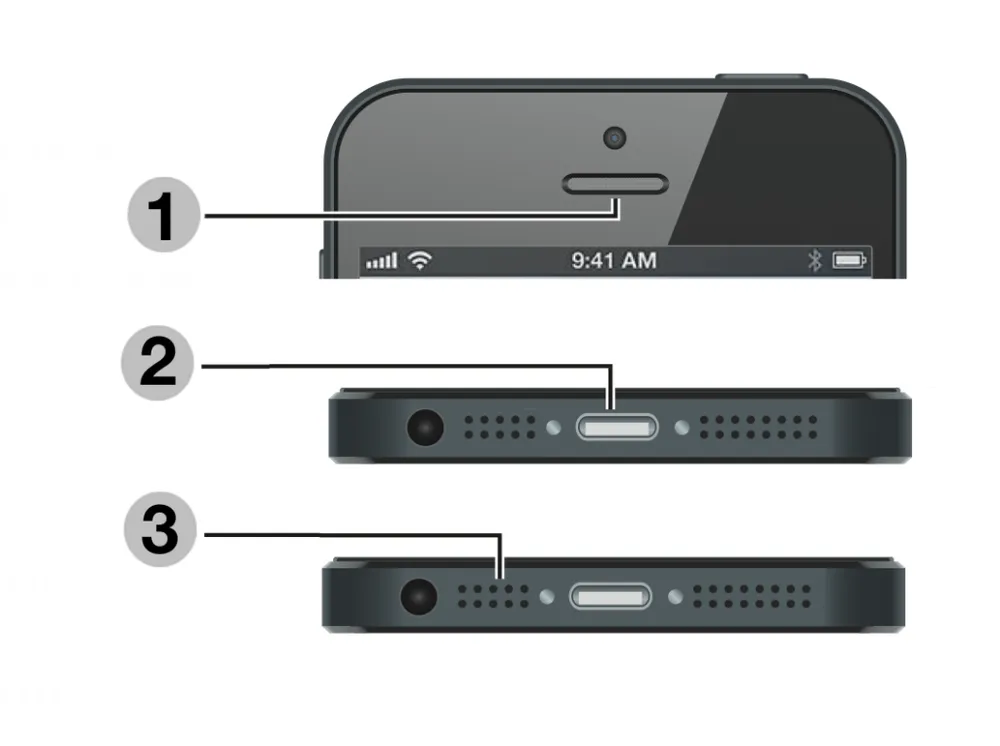 1
9:41 AM
2
3