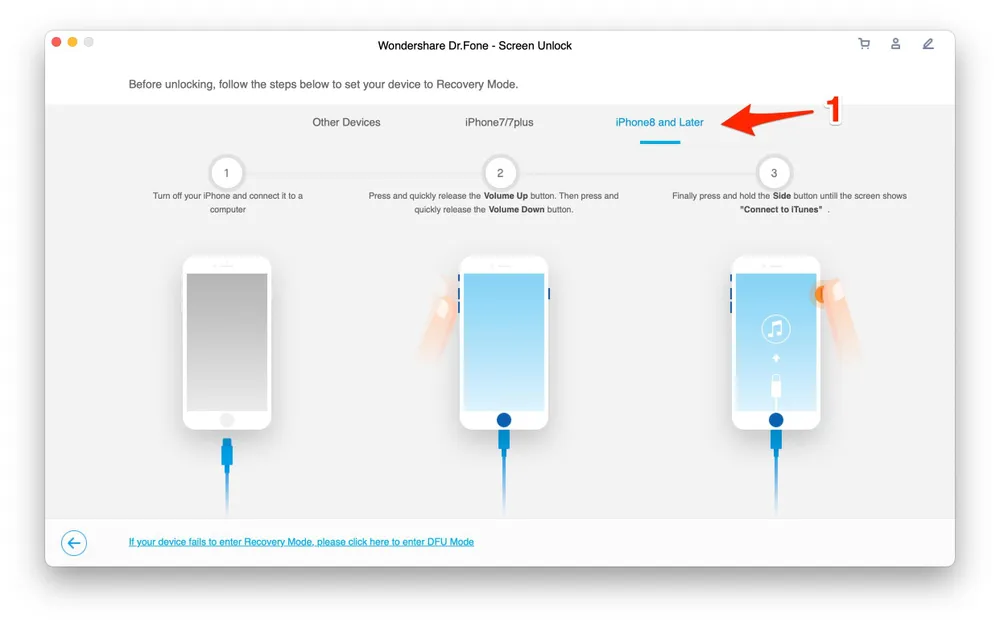 Wondershare Dr.Fone - Screen Unlock

Before unlocking, follow the steps below to set your device to Recovery Mode.

Other Devices

iPhone7/7plus

iPhone8 and Later

1

1

Turn off your iPhone and connect it to a computer

2

Press and quickly release the Volume Up button. Then press and quickly release the Volume Down button.

3

Finally press and hold the Side button untill the screen shows "Connect to iTunes" .

If your device fails to enter Recovery Mode, please click here to enter DFU Mode