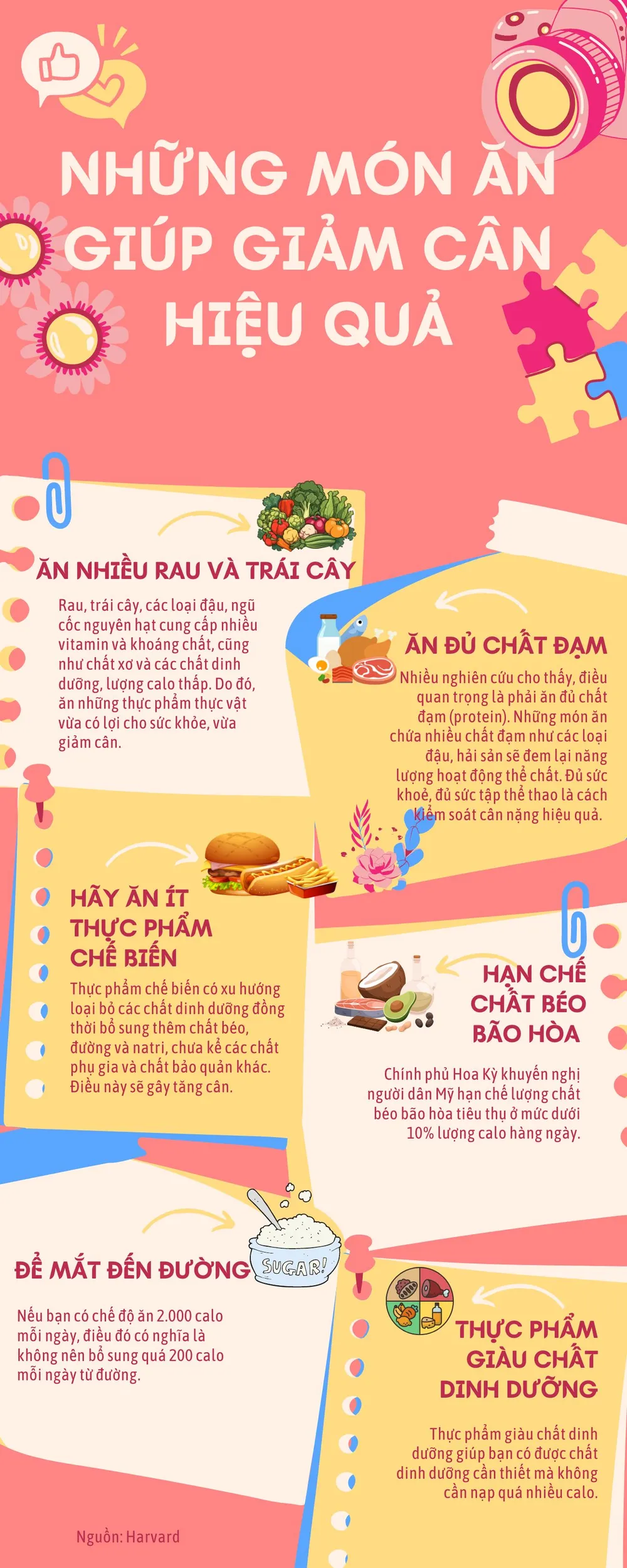 NHỮNG MÓN ĂN GIÚP GIẢM CÂN HIỆU QUẢ

ĂN NHIỀU RAU VÀ TRÁI CÂY

Rau, trái cây, các loại đậu, ngũ cốc nguyên hạt cung cấp nhiều vitamin và khoáng chất, cũng như chất xơ và các chất dinh dưỡng, lượng calo thấp. Do đó, ăn những thực phẩm thực vật vừa có lợi cho sức khỏe, vừa giảm cân.

ĂN ĐỦ CHẤT ĐẠM

Nhiều nghiên cứu cho thấy, điều quan trọng là phải ăn đủ chất đạm (protein). Những món ăn chứa nhiều chất đạm như các loại đậu, hải sản sẽ đem lại năng lượng hoạt động thể chất. Đủ sức khoẻ, đủ sức tập thể thao là cách kiểm soát cân nặng hiệu quả.

HÃY ĂN ÍT THỰC PHẨM CHẾ BIẾN

Thực phẩm chế biến có xu hướng loại bỏ các chất dinh dưỡng đồng thời bổ sung thêm chất béo, đường và natri, chưa kể các chất phụ gia và chất bảo quản khác. Điều này sẽ gây tăng cân.

HẠN CHẾ CHẤT BÉO BÃO HÒA

Chính phủ Hoa Kỳ khuyến nghị người dân Mỹ hạn chế lượng chất béo bão hòa tiêu thụ ở mức dưới 10% lượng calo hàng ngày.

ĐỂ MẮT ĐẾN ĐƯỜNG

SUGAR!

Nếu bạn có chế độ ăn 2.000 calo mỗi ngày, điều đó có nghĩa là không nên bổ sung quá 200 calo mỗi ngày từ đường.

THỰC PHẨM GIÀU CHẤT DINH DƯỠNG

Thực phẩm giàu chất dinh dưỡng giúp bạn có được chất dinh dưỡng cần thiết mà không cần nạp quá nhiều calo.

Nguồn: Harvard