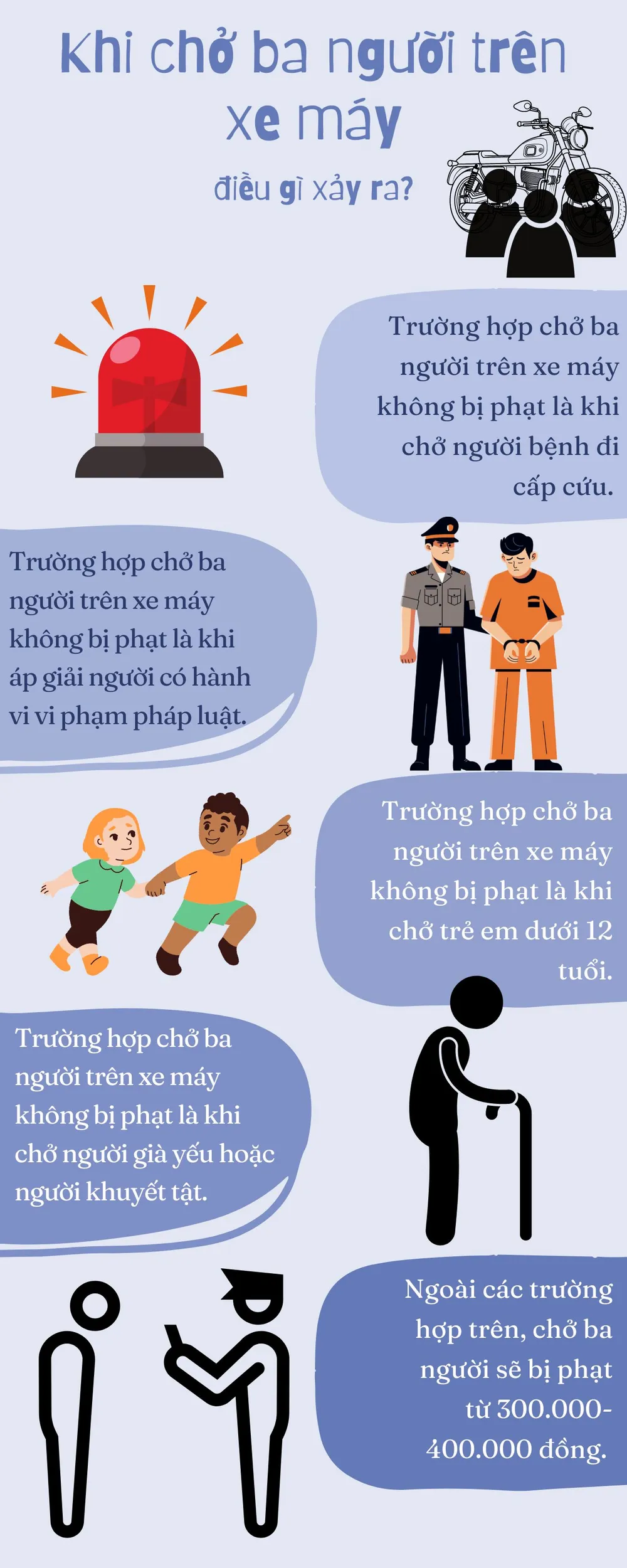 Khi chở ba người trên xe máy

điều gì xảy ra?

Trường hợp chở ba người trên xe máy không bị phạt là khi chở người bệnh đi cấp cứu.

Trường hợp chở ba người trên xe máy không bị phạt là khi áp giải người có hành vi vi phạm pháp luật.

Trường hợp chở ba người trên xe máy không bị phạt là khi chở trẻ em dưới 12 tuổi.

Trường hợp chở ba người trên xe máy không bị phạt là khi chở người già yếu hoặc người khuyết tật.

Ngoài các trường hợp trên, chở ba người sẽ bị phạt từ 300.000-400.000 đồng.