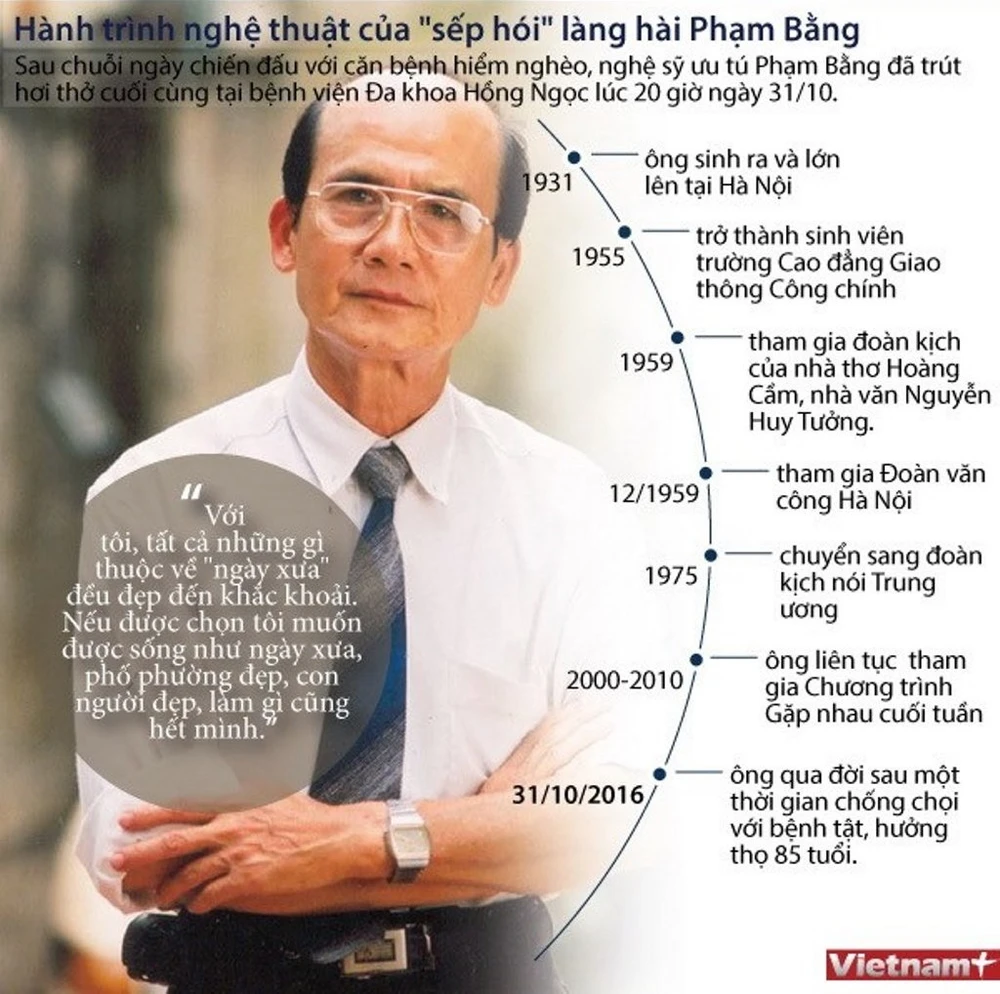 Hành trình nghệ thuật của "sếp hói" làng hài Phạm Bằng

Sau chuỗi ngày chiến đấu với căn bệnh hiểm nghèo, nghệ sỹ ưu tú Phạm Bằng đã trút hơi thở cuối cùng tại bệnh viện Đa khoa Hồng Ngọc lúc 20 giờ ngày 31/10.

1931 ông sinh ra và lớn lên tại Hà Nội

1955 trở thành sinh viên trường Cao đẳng Giao thông Công chính

1959 tham gia đoàn kịch của nhà thơ Hoàng Cầm, nhà văn Nguyễn Huy Tưởng.

12/1959 tham gia Đoàn văn công Hà Nội

1975 chuyển sang đoàn kịch nói Trung ương

2000-2010 ông liên tục tham gia Chương trình Gặp nhau cuối tuần

31/10/2016 ông qua đời sau một thời gian chống chọi với bệnh tật, hưởng thọ 85 tuổi.

"Với tôi, tất cả những gì thuộc về "ngày xưa" đều đẹp đến khắc khoải. Nếu được chọn tôi muốn được sống như ngày xưa, phố phường đẹp, con người đẹp, làm gì cũng hết mình."

Vietnam+