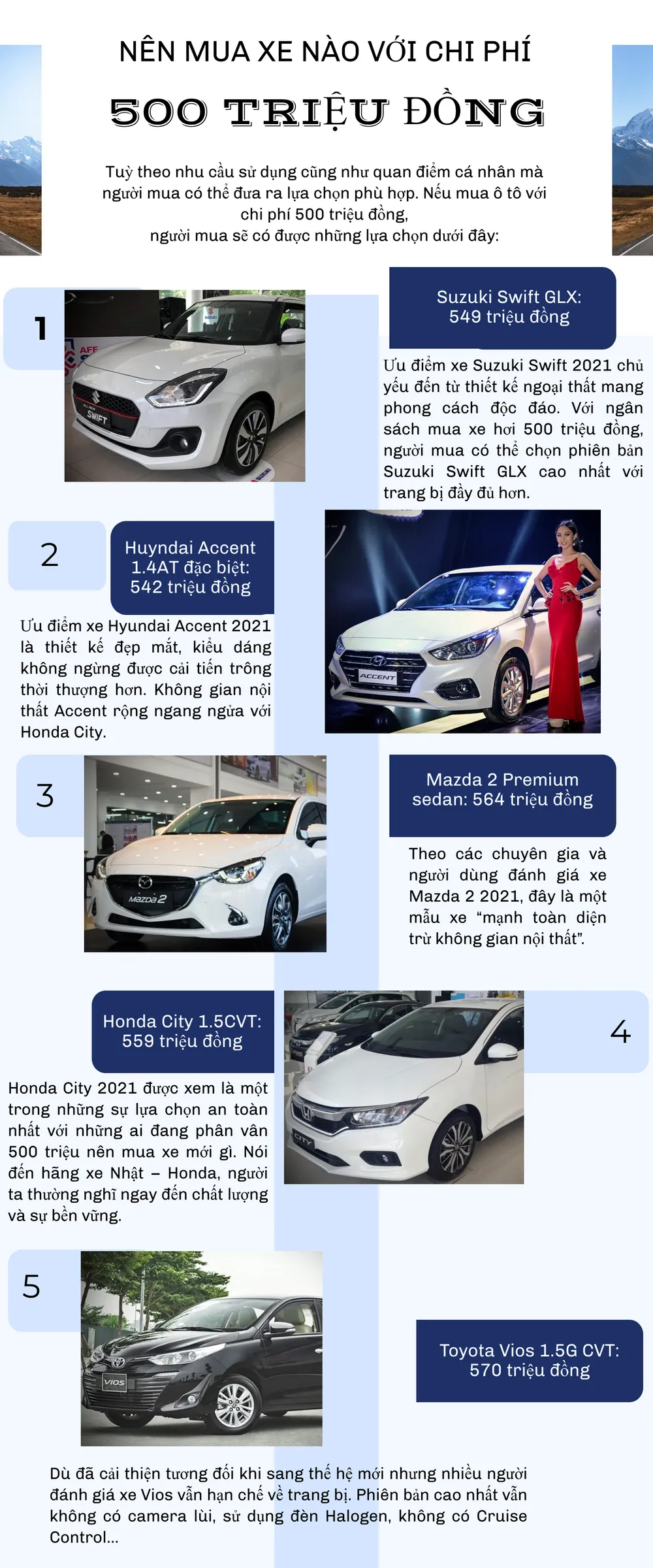 NÊN MUA XE NÀO VỚI CHI PHÍ

500 TRIỆU ĐỒNG

Tuỳ theo nhu cầu sử dụng cũng như quan điểm cá nhân mà người mua có thể đưa ra lựa chọn phù hợp. Nếu mua ô tô với chi phí 500 triệu đồng, người mua sẽ có được những lựa chọn dưới đây:

1

Suzuki Swift GLX: 549 triệu đồng

Ưu điểm xe Suzuki Swift 2021 chủ yếu đến từ thiết kế ngoại thất mang phong cách độc đáo. Với ngân sách mua xe hơi 500 triệu đồng, người mua có thể chọn phiên bản Suzuki Swift GLX cao nhất với trang bị đầy đủ hơn.

2

Huyndai Accent 1.4AT đặc biệt: 542 triệu đồng

Ưu điểm xe Hyundai Accent 2021 là thiết kế đẹp mắt, kiểu dáng không ngừng được cải tiến trông thời thượng hơn. Không gian nội thất Accent rộng ngang ngửa với Honda City.

3

Mazda 2 Premium sedan: 564 triệu đồng

Theo các chuyên gia và người dùng đánh giá xe Mazda 2 2021, đây là một mẫu xe "mạnh toàn diện trừ không gian nội thất".

Honda City 1.5CVT: 559 triệu đồng

4

Honda City 2021 được xem là một trong những sự lựa chọn an toàn nhất với những ai đang phân vân 500 triệu nên mua xe mới gì. Nói đến hãng xe Nhật – Honda, người ta thường nghĩ ngay đến chất lượng và sự bền vững.

5

Toyota Vios 1.5G CVT: 570 triệu đồng

Dù đã cải thiện tương đối khi sang thế hệ mới nhưng nhiều người đánh giá xe Vios vẫn hạn chế về trang bị. Phiên bản cao nhất vẫn không có camera lùi, sử dụng đèn Halogen, không có Cruise Control...