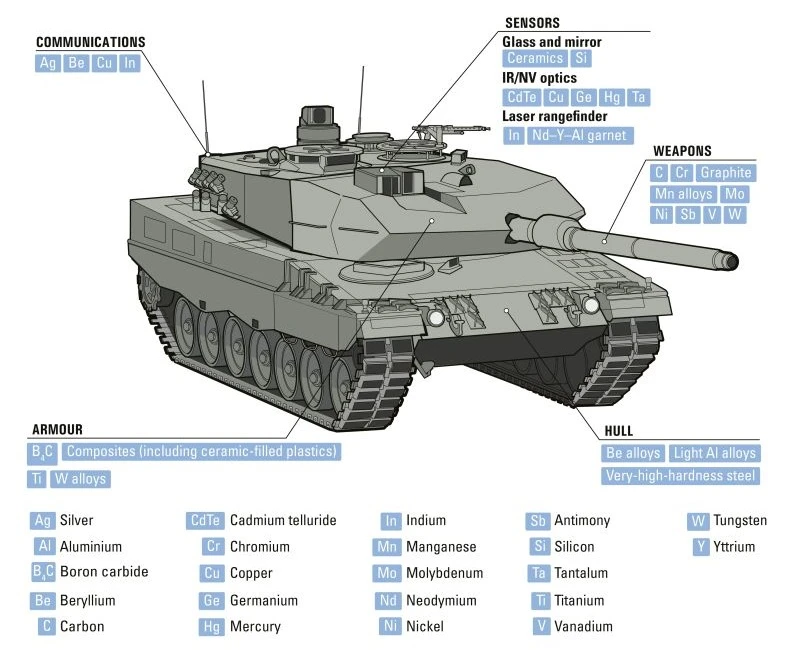 COMMUNICATIONS
Ag Be Cu In

SENSORS
Glass and mirror
Ceramics Si
IR/NV optics
CdTe Cu Ge Hg Ta
Laser rangefinder
In Nd–Y–Al garnet

WEAPONS
C Cr Graphite
Mn alloys Mo
Ni Sb V W

ARMOUR
$B_4C$ Composites (including ceramic-filled plastics)
Ti W alloys

HULL
Be alloys Light Al alloys
Very-high-hardness steel

Ag Silver
Al Aluminium
$B_4C$ Boron carbide
Be Beryllium
C Carbon

CdTe Cadmium telluride
Cr Chromium
Cu Copper
Ge Germanium
Hg Mercury

In Indium
Mn Manganese
Mo Molybdenum
Nd Neodymium
Ni Nickel

Sb Antimony
Si Silicon
Ta Tantalum
Ti Titanium
V Vanadium

W Tungsten
Y Yttrium