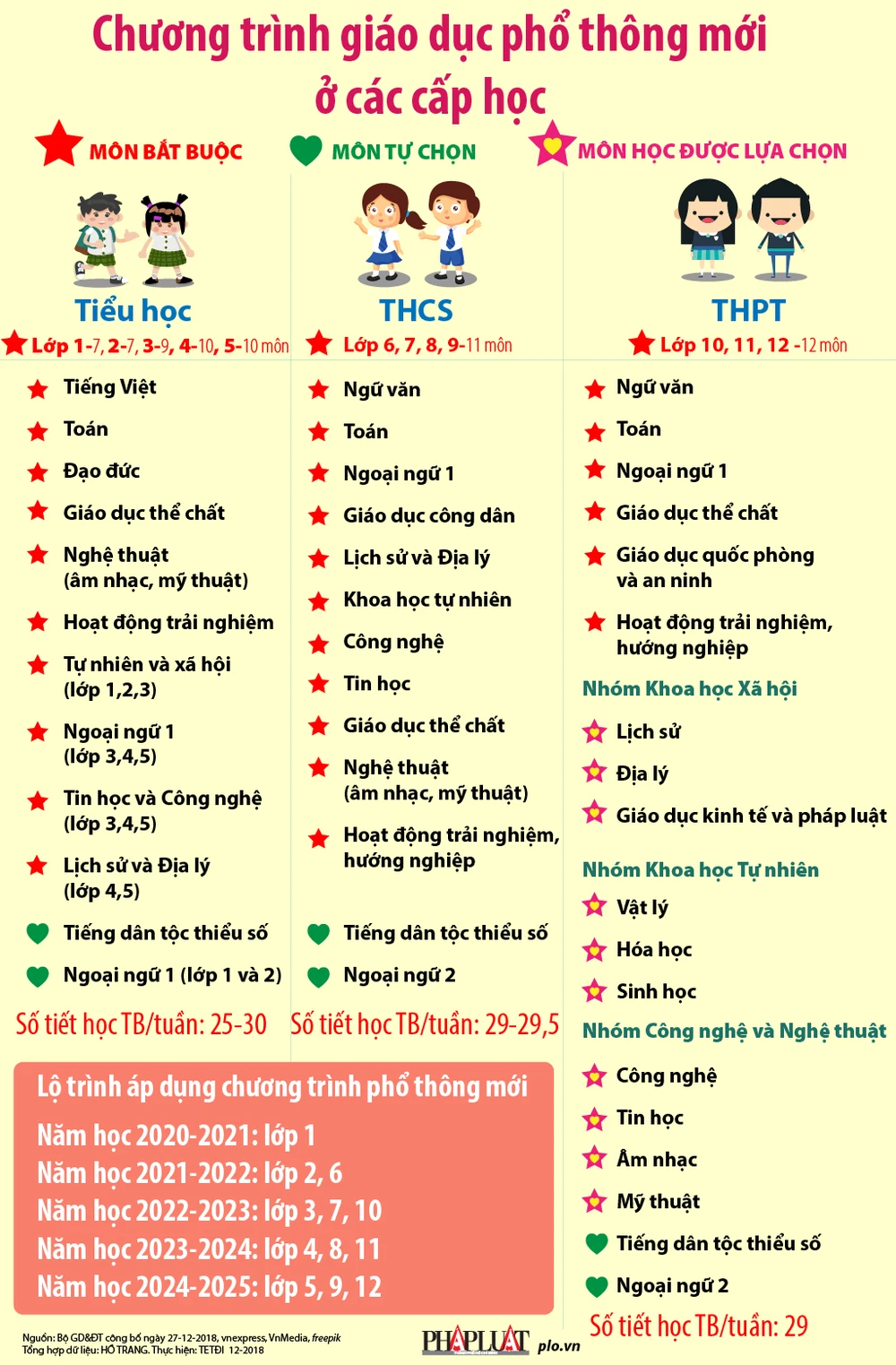 Chương trình giáo dục phổ thông mới ở các cấp học

MÔN BẮT BUỘC

MÔN TỰ CHỌN

MÔN HỌC ĐƯỢC LỰA CHỌN

Tiểu học

Lớp 1-7, 2-7, 3-9, 4-10, 5-10 môn

Tiếng Việt

Toán

Đạo đức

Giáo dục thể chất

Nghệ thuật (âm nhạc, mỹ thuật)

Hoạt động trải nghiệm

Tự nhiên và xã hội (lớp 1,2,3)

Ngoại ngữ 1 (lớp 3,4,5)

Tin học và Công nghệ (lớp 3,4,5)

Lịch sử và Địa lý (lớp 4,5)

Tiếng dân tộc thiểu số

Ngoại ngữ 1 (lớp 1 và 2)

Số tiết học TB/tuần: 25-30

THCS

Lớp 6, 7, 8, 9-11 môn

Ngữ văn

Toán

Ngoại ngữ 1

Giáo dục công dân

Lịch sử và Địa lý

Khoa học tự nhiên

Công nghệ

Tin học

Giáo dục thể chất

Nghệ thuật (âm nhạc, mỹ thuật)

Hoạt động trải nghiệm, hướng nghiệp

Tiếng dân tộc thiểu số

Ngoại ngữ 2

Số tiết học TB/tuần: 29-29,5

THPT

Lớp 10, 11, 12 -12 môn

Ngữ văn

Toán

Ngoại ngữ 1

Giáo dục thể chất

Giáo dục quốc phòng và an ninh

Hoạt động trải nghiệm, hướng nghiệp

Nhóm Khoa học Xã hội

Lịch sử

Địa lý

Giáo dục kinh tế và pháp luật

Nhóm Khoa học Tự nhiên

Vật lý

Hóa học

Sinh học

Nhóm Công nghệ và Nghệ thuật

Công nghệ

Tin học

Âm nhạc

Mỹ thuật

Tiếng dân tộc thiểu số

Ngoại ngữ 2

Số tiết học TB/tuần: 29

Lộ trình áp dụng chương trình phổ thông mới

Năm học 2020-2021: lớp 1
Năm học 2021-2022: lớp 2, 6
Năm học 2022-2023: lớp 3, 7, 10
Năm học 2023-2024: lớp 4, 8, 11
Năm học 2024-2025: lớp 5, 9, 12

Nguồn: Bộ GD&ĐT công bố ngày 27-12-2018, vnexpress, VnMedia, freepik
Tổng hợp dữ liệu: HỒ TRANG. Thực hiện: TETĐI 12-2018

PHÁP LUẬT plo.vn