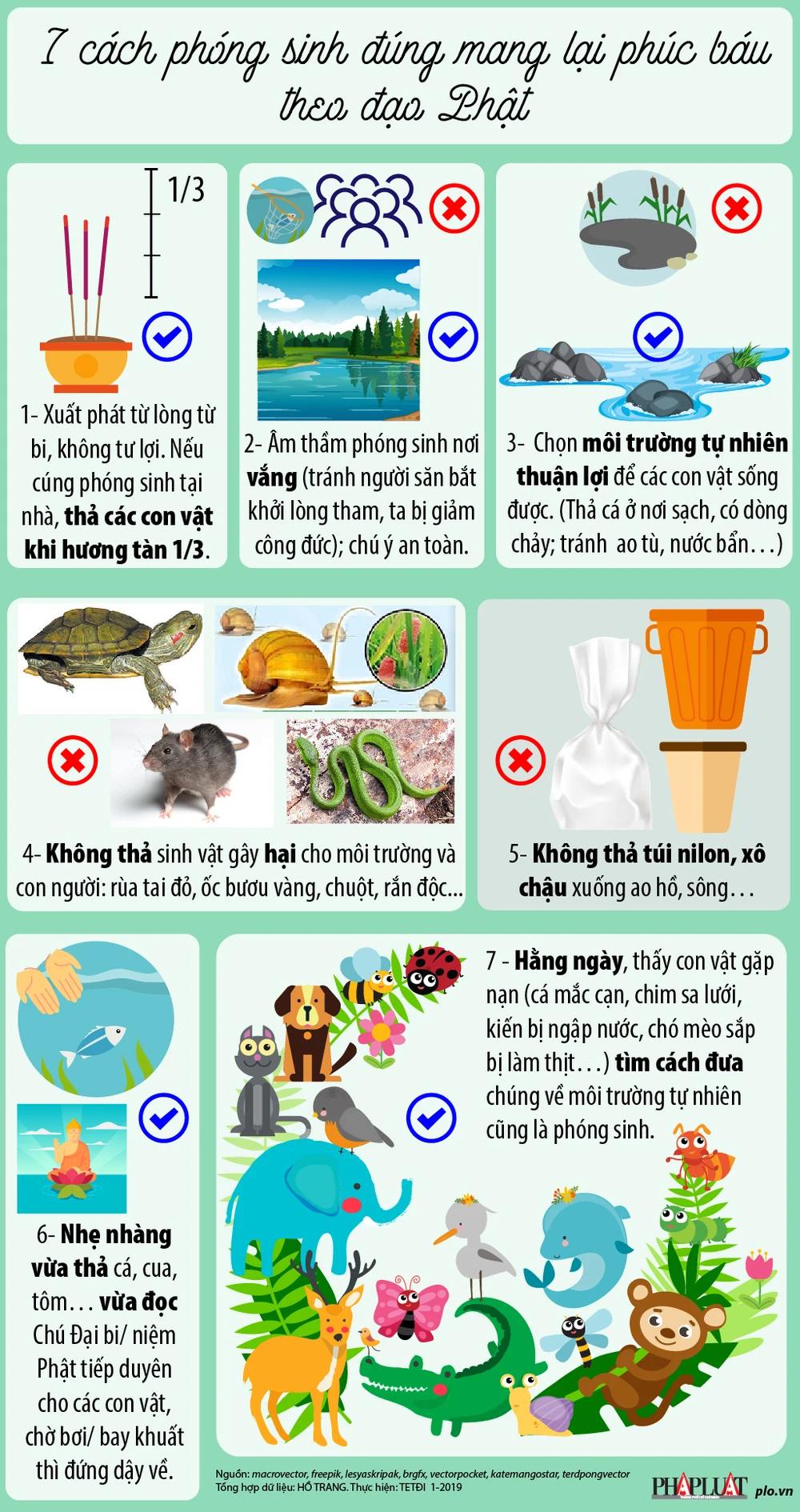 7 cách phóng sinh đúng mang lại phúc báu theo đạo Phật

1/3

1- Xuất phát từ lòng từ bi, không tư lợi. Nếu cúng phóng sinh tại nhà, thả các con vật khi hương tàn 1/3.

2- Âm thầm phóng sinh nơi vắng (tránh người săn bắt khởi lòng tham, ta bị giảm công đức); chú ý an toàn.

3- Chọn môi trường tự nhiên thuận lợi để các con vật sống được. (Thả cá ở nơi sạch, có dòng chảy; tránh ao tù, nước bẩn...)

4- Không thả sinh vật gây hại cho môi trường và con người: rùa tai đỏ, ốc bươu vàng, chuột, rắn độc...

5- Không thả túi nilon, xô chậu xuống ao hồ, sông...

6- Nhẹ nhàng vừa thả cá, cua, tôm... vừa đọc Chú Đại bi/ niệm Phật tiếp duyên cho các con vật, chờ bơi/ bay khuất thì đứng dậy về.

7 - Hằng ngày, thấy con vật gặp nạn (cá mắc cạn, chim sa lưới, kiến bị ngập nước, chó mèo sắp bị làm thịt...) tìm cách đưa chúng về môi trường tự nhiên cũng là phóng sinh.

Nguồn: macrovector, freepik, lesyaskripak, brgfx, vectorpocket, katemangostar, terdpongvector
Tổng hợp dữ liệu: HỒ TRANG. Thực hiện: TETĐI 1-2019

PHÁP LUẬT plo.vn