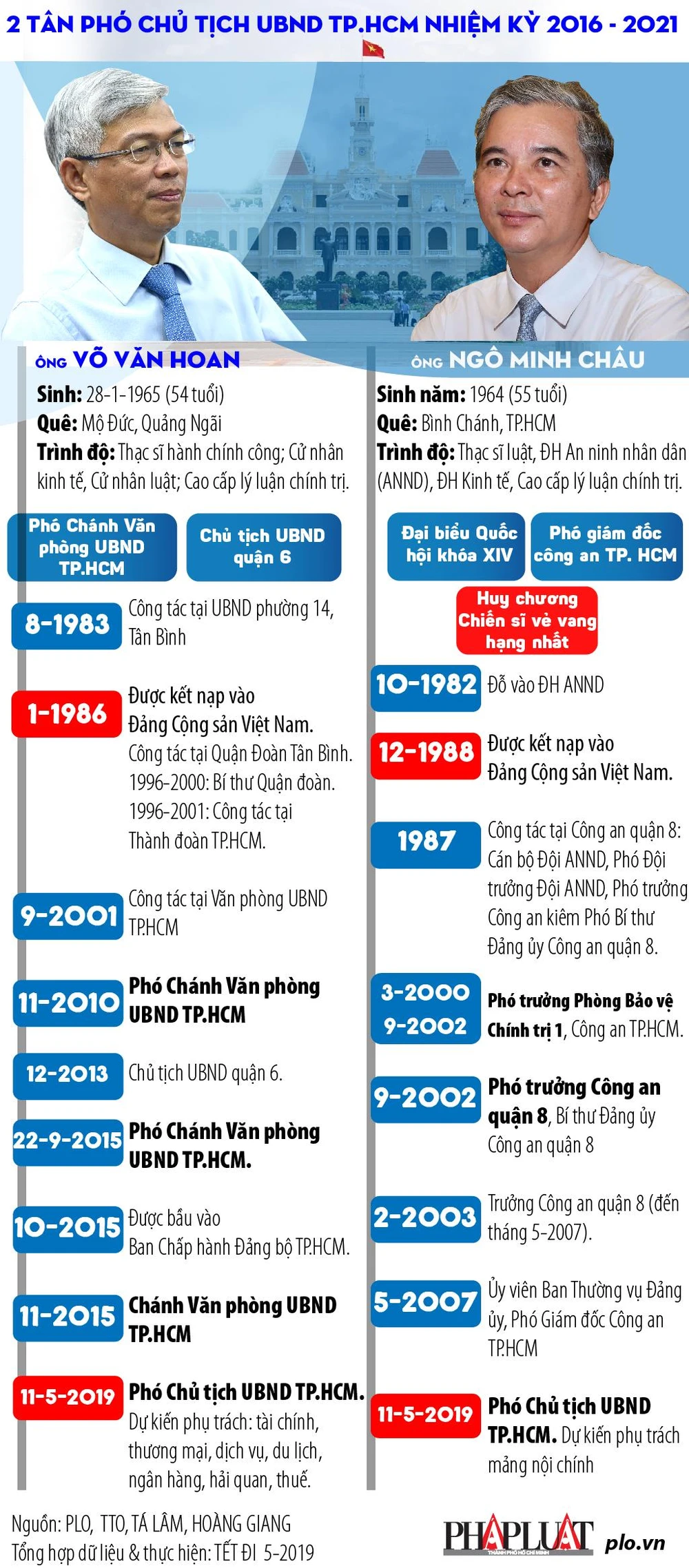 2 TÂN PHÓ CHỦ TỊCH UBND TP.HCM NHIỆM KỲ 2016 - 2021

ÔNG VÕ VĂN HOAN

Sinh: 28-1-1965 (54 tuổi)
Quê: Mộ Đức, Quảng Ngãi
Trình độ: Thạc sĩ hành chính công; Cử nhân kinh tế, Cử nhân luật; Cao cấp lý luận chính trị.

Phó Chánh Văn phòng UBND TP.HCM

Chủ tịch UBND quận 6

8-1983 Công tác tại UBND phường 14, Tân Bình

1-1986 Được kết nạp vào Đảng Cộng sản Việt Nam. Công tác tại Quận Đoàn Tân Bình. 1996-2000: Bí thư Quận đoàn. 1996-2001: Công tác tại Thành đoàn TP.HCM.

9-2001 Công tác tại Văn phòng UBND TP.HCM

11-2010 Phó Chánh Văn phòng UBND TP.HCM

12-2013 Chủ tịch UBND quận 6.

22-9-2015 Phó Chánh Văn phòng UBND TP.HCM.

10-2015 Được bầu vào Ban Chấp hành Đảng bộ TP.HCM.

11-2015 Chánh Văn phòng UBND TP.HCM

11-5-2019 Phó Chủ tịch UBND TP.HCM. Dự kiến phụ trách: tài chính, thương mại, dịch vụ, du lịch, ngân hàng, hải quan, thuế.

ÔNG NGÔ MINH CHÂU

Sinh năm: 1964 (55 tuổi)
Quê: Bình Chánh, TP.HCM
Trình độ: Thạc sĩ luật, ĐH An ninh nhân dân (ANND), ĐH Kinh tế, Cao cấp lý luận chính trị.

Đại biểu Quốc hội khóa XIV

Phó giám đốc công an TP. HCM

Huy chương Chiến sĩ vẻ vang hạng nhất

10-1982 Đỗ vào ĐH ANND

12-1988 Được kết nạp vào Đảng Cộng sản Việt Nam.

1987 Công tác tại Công an quận 8: Cán bộ Đội ANND, Phó Đội trưởng Đội ANND, Phó trưởng Công an kiêm Phó Bí thư Đảng ủy Công an quận 8.

3-2000
9-2002 Phó trưởng Phòng Bảo vệ Chính trị 1, Công an TP.HCM.

9-2002 Phó trưởng Công an quận 8, Bí thư Đảng ủy Công an quận 8

2-2003 Trưởng Công an quận 8 (đến tháng 5-2007).

5-2007 Ủy viên Ban Thường vụ Đảng ủy, Phó Giám đốc Công an TP.HCM

11-5-2019 Phó Chủ tịch UBND TP.HCM. Dự kiến phụ trách mảng nội chính

Nguồn: PLO, TTO, TÁ LÂM, HOÀNG GIANG
Tổng hợp dữ liệu & thực hiện: TẾT ĐI 5-2019

PHÁP LUẬT THÀNH PHỐ HỒ CHÍ MINH plo.vn