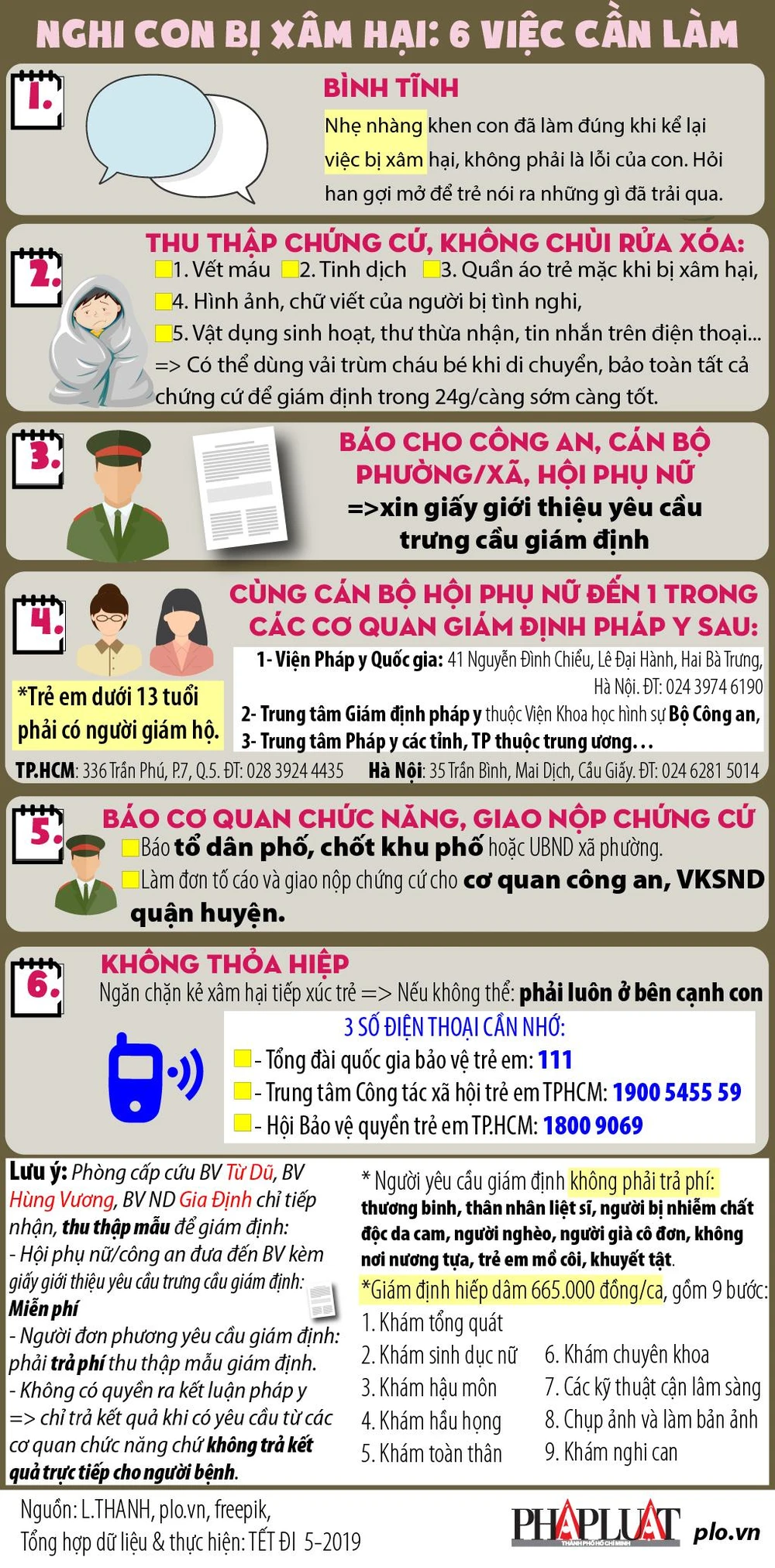 NGHI CON BỊ XÂM HẠI: 6 VIỆC CẦN LÀM

1.

BÌNH TĨNH

Nhẹ nhàng khen con đã làm đúng khi kể lại việc bị xâm hại, không phải là lỗi của con. Hỏi han gợi mở để trẻ nói ra những gì đã trải qua.

2.

THU THẬP CHỨNG CỨ, KHÔNG CHÙI RỬA XÓA:

1. Vết máu 2. Tinh dịch 3. Quần áo trẻ mặc khi bị xâm hại,
4. Hình ảnh, chữ viết của người bị tình nghi,
5. Vật dụng sinh hoạt, thư thừa nhận, tin nhắn trên điện thoại...
=> Có thể dùng vải trùm cháu bé khi di chuyển, bảo toàn tất cả chứng cứ để giám định trong 24g/càng sớm càng tốt.

3.

BÁO CHO CÔNG AN, CÁN BỘ PHƯỜNG/XÃ, HỘI PHỤ NỮ
=>xin giấy giới thiệu yêu cầu trưng cầu giám định

4.

CÙNG CÁN BỘ HỘI PHỤ NỮ ĐẾN 1 TRONG CÁC CƠ QUAN GIÁM ĐỊNH PHÁP Y SAU:

*Trẻ em dưới 13 tuổi phải có người giám hộ.

1- Viện Pháp y Quốc gia: 41 Nguyễn Đình Chiểu, Lê Đại Hành, Hai Bà Trưng, Hà Nội. ĐT: 024 3974 6190
2- Trung tâm Giám định pháp y thuộc Viện Khoa học hình sự Bộ Công an,
3- Trung tâm Pháp y các tỉnh, TP thuộc trung ương...

TP.HCM: 336 Trần Phú, P.7, Q.5. ĐT: 028 3924 4435 Hà Nội: 35 Trần Bình, Mai Dịch, Cầu Giấy. ĐT: 024 6281 5014

5.

BÁO CƠ QUAN CHỨC NĂNG, GIAO NỘP CHỨNG CỨ

Báo tổ dân phố, chốt khu phố hoặc UBND xã phường.
Làm đơn tố cáo và giao nộp chứng cứ cho cơ quan công an, VKSND quận huyện.

6.

KHÔNG THỎA HIỆP

Ngăn chặn kẻ xâm hại tiếp xúc trẻ => Nếu không thể: phải luôn ở bên cạnh con

3 SỐ ĐIỆN THOẠI CẦN NHỚ:
- Tổng đài quốc gia bảo vệ trẻ em: 111
- Trung tâm Công tác xã hội trẻ em TPHCM: 1900 5455 59
- Hội Bảo vệ quyền trẻ em TP.HCM: 1800 9069

Lưu ý: Phòng cấp cứu BV Từ Dũ, BV Hùng Vương, BV ND Gia Định chỉ tiếp nhận, thu thập mẫu để giám định:
- Hội phụ nữ/công an đưa đến BV kèm giấy giới thiệu yêu cầu trưng cầu giám định: Miễn phí
- Người đơn phương yêu cầu giám định: phải trả phí thu thập mẫu giám định.
- Không có quyền ra kết luận pháp y => chỉ trả kết quả khi có yêu cầu từ các cơ quan chức năng chứ không trả kết quả trực tiếp cho người bệnh.

* Người yêu cầu giám định không phải trả phí: thương binh, thân nhân liệt sĩ, người bị nhiễm chất độc da cam, người nghèo, người già cô đơn, không nơi nương tựa, trẻ em mồ côi, khuyết tật.

*Giám định hiếp dâm 665.000 đồng/ca, gồm 9 bước:
1. Khám tổng quát
2. Khám sinh dục nữ
3. Khám hậu môn
4. Khám hầu họng
5. Khám toàn thân
6. Khám chuyên khoa
7. Các kỹ thuật cận lâm sàng
8. Chụp ảnh và làm bản ảnh
9. Khám nghi can

Nguồn: L.THANH, plo.vn, freepik,
Tổng hợp dữ liệu & thực hiện: TẾT ĐI 5-2019

PHÁP LUẬT THÀNH PHỐ HỒ CHÍ MINH plo.vn