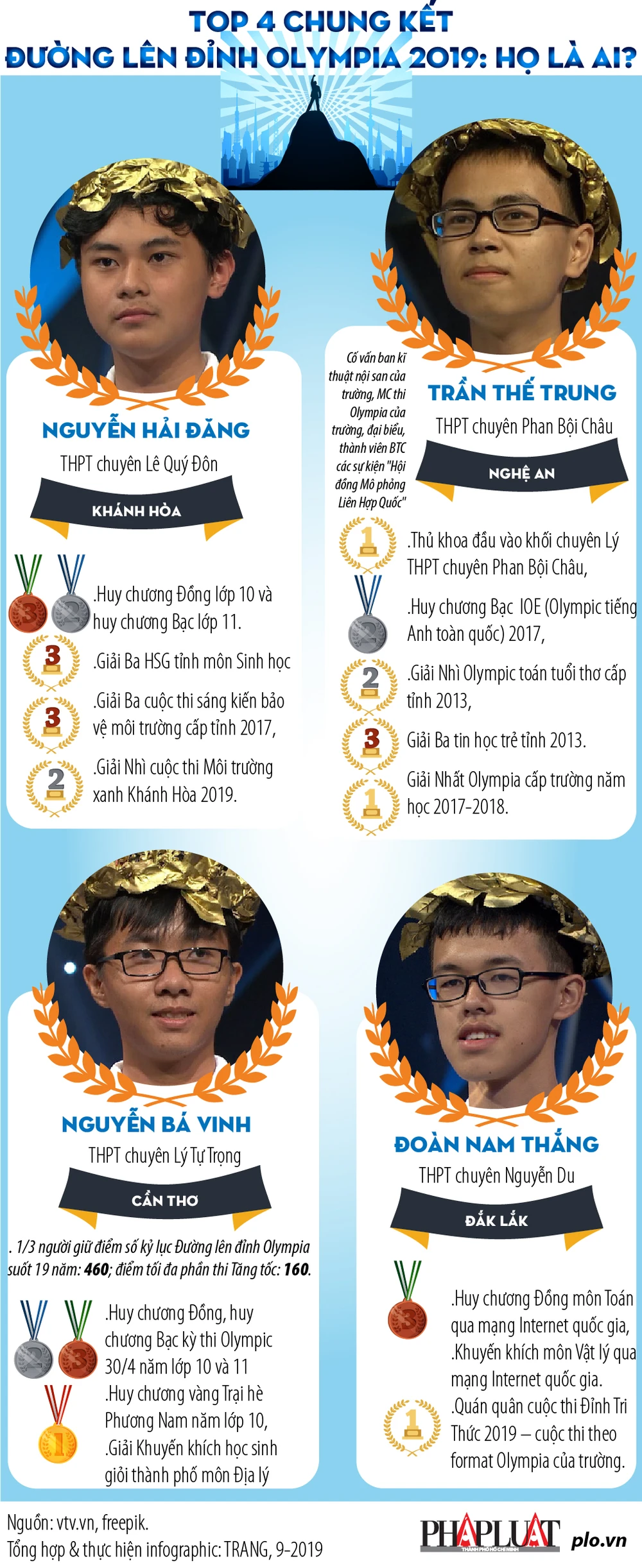 TOP 4 CHUNG KẾT
ĐƯỜNG LÊN ĐỈNH OLYMPIA 2019: HỌ LÀ AI?

NGUYỄN HẢI ĐĂNG
THPT chuyên Lê Quý Đôn
KHÁNH HÒA

3 2 .Huy chương Đồng lớp 10 và huy chương Bạc lớp 11.
3 .Giải Ba HSG tỉnh môn Sinh học
3 .Giải Ba cuộc thi sáng kiến bảo vệ môi trường cấp tỉnh 2017,
2 .Giải Nhì cuộc thi Môi trường xanh Khánh Hòa 2019.

Cố vấn ban kĩ thuật nội san của trường, MC thi Olympia của trường, đại biểu, thành viên BTC các sự kiện "Hội đồng Mô phỏng Liên Hợp Quốc"

TRẦN THẾ TRUNG
THPT chuyên Phan Bội Châu
NGHỆ AN

1 .Thủ khoa đầu vào khối chuyên Lý THPT chuyên Phan Bội Châu,
2 .Huy chương Bạc IOE (Olympic tiếng Anh toàn quốc) 2017,
2 .Giải Nhì Olympic toán tuổi thơ cấp tỉnh 2013,
3 Giải Ba tin học trẻ tỉnh 2013.
1 Giải Nhất Olympia cấp trường năm học 2017-2018.

NGUYỄN BÁ VINH
THPT chuyên Lý Tự Trọng
CẦN THƠ

. 1/3 người giữ điểm số kỷ lục Đường lên đỉnh Olympia suốt 19 năm: 460; điểm tối đa phần thi Tăng tốc: 160.

2 3 .Huy chương Đồng, huy chương Bạc kỳ thi Olympic 30/4 năm lớp 10 và 11
1 .Huy chương vàng Trại hè Phương Nam năm lớp 10,
.Giải Khuyến khích học sinh giỏi thành phố môn Địa lý

ĐOÀN NAM THẮNG
THPT chuyên Nguyễn Du
ĐẮK LẮK

3 .Huy chương Đồng môn Toán qua mạng Internet quốc gia,
.Khuyến khích môn Vật lý qua mạng Internet quốc gia.
1 .Quán quân cuộc thi Đỉnh Tri Thức 2019 – cuộc thi theo format Olympia của trường.

Nguồn: vtv.vn, freepik.
Tổng hợp & thực hiện infographic: TRANG, 9-2019

PHÁP LUẬT
THÀNH PHỐ HỒ CHÍ MINH
plo.vn