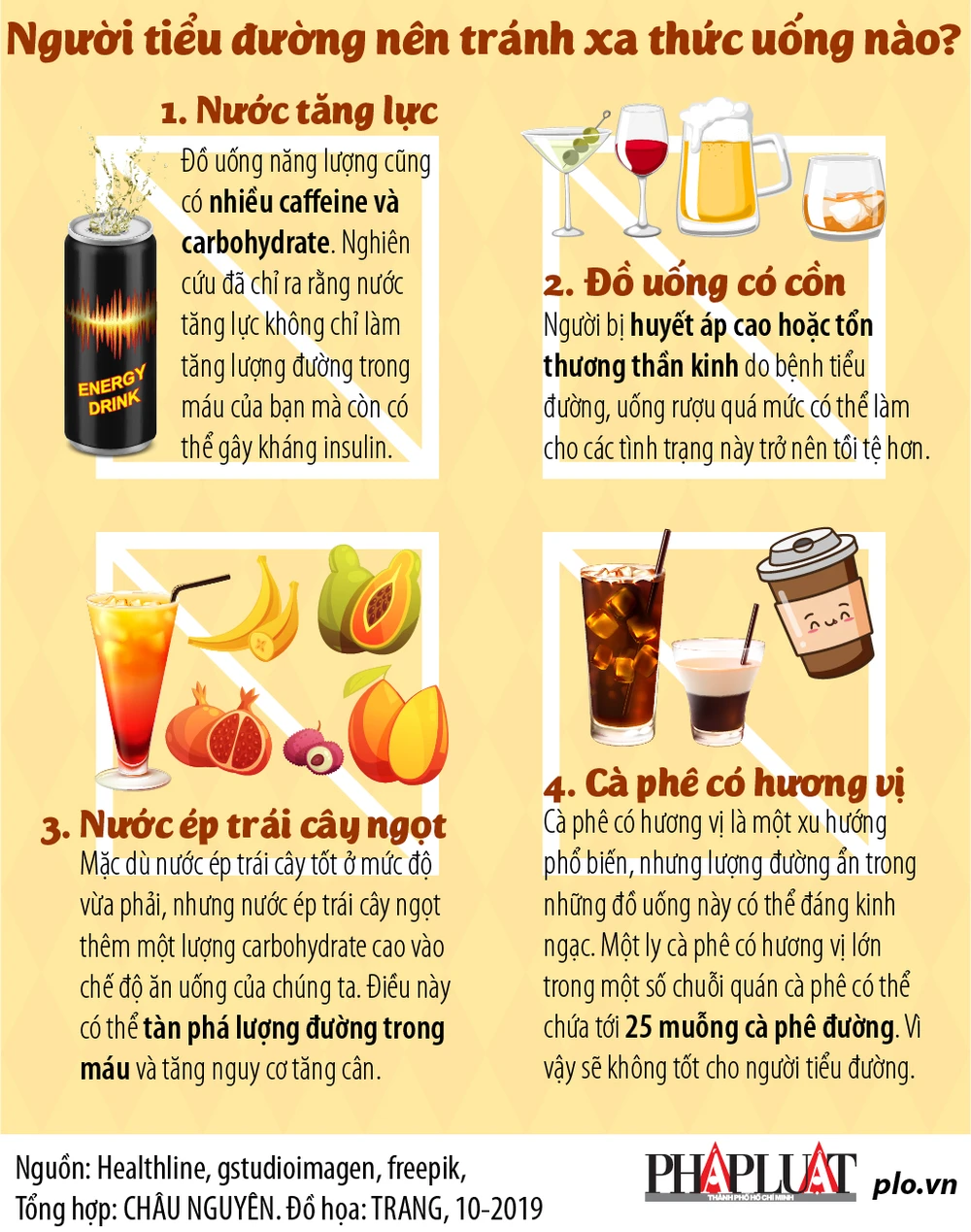 Người tiểu đường nên tránh xa thức uống nào?

1. Nước tăng lực

ENERGY DRINK

Đồ uống năng lượng cũng có nhiều caffeine và carbohydrate. Nghiên cứu đã chỉ ra rằng nước tăng lực không chỉ làm tăng lượng đường trong máu của bạn mà còn có thể gây kháng insulin.

2. Đồ uống có cồn

Người bị huyết áp cao hoặc tổn thương thần kinh do bệnh tiểu đường, uống rượu quá mức có thể làm cho các tình trạng này trở nên tồi tệ hơn.

3. Nước ép trái cây ngọt

Mặc dù nước ép trái cây tốt ở mức độ vừa phải, nhưng nước ép trái cây ngọt thêm một lượng carbohydrate cao vào chế độ ăn uống của chúng ta. Điều này có thể tàn phá lượng đường trong máu và tăng nguy cơ tăng cân.

4. Cà phê có hương vị

Cà phê có hương vị là một xu hướng phổ biến, nhưng lượng đường ẩn trong những đồ uống này có thể đáng kinh ngạc. Một ly cà phê có hương vị lớn trong một số chuỗi quán cà phê có thể chứa tới 25 muỗng cà phê đường. Vì vậy sẽ không tốt cho người tiểu đường.

Nguồn: Healthline, gstudioimagen, freepik,
Tổng hợp: CHÂU NGUYÊN. Đồ họa: TRANG, 10-2019

PHÁP LUẬT
THÀNH PHỐ HỒ CHÍ MINH
plo.vn