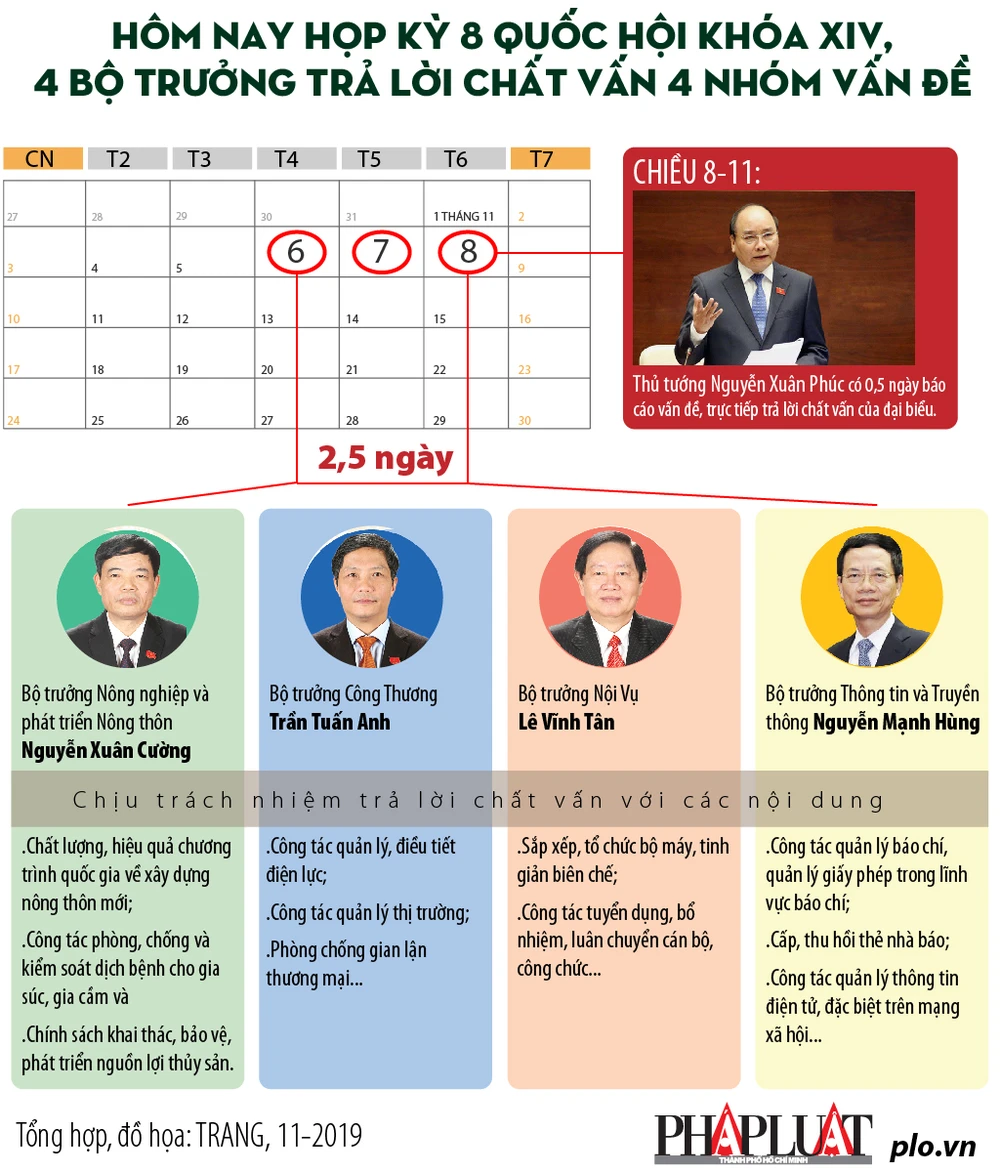 HÔM NAY HỌP KỲ 8 QUỐC HỘI KHÓA XIV, 4 BỘ TRƯỞNG TRẢ LỜI CHẤT VẤN 4 NHÓM VẤN ĐỀ

| CN | T2 | T3 | T4 | T5 | T6 | T7 |
|---|---|---|---|---|---|---|
| 27 | 28 | 29 | 30 | 31 | 1 THÁNG 11 | 2 |
| 3 | 4 | 5 | 6 | 7 | 8 | 9 |
| 10 | 11 | 12 | 13 | 14 | 15 | 16 |
| 17 | 18 | 19 | 20 | 21 | 22 | 23 |
| 24 | 25 | 26 | 27 | 28 | 29 | 30 |

CHIỀU 8-11:

Thủ tướng Nguyễn Xuân Phúc có 0,5 ngày báo cáo vấn đề, trực tiếp trả lời chất vấn của đại biểu.

2,5 ngày

Bộ trưởng Nông nghiệp và phát triển Nông thôn **Nguyễn Xuân Cường**

Bộ trưởng Công Thương **Trần Tuấn Anh**

Bộ trưởng Nội Vụ **Lê Vĩnh Tân**

Bộ trưởng Thông tin và Truyền thông **Nguyễn Mạnh Hùng**

Chịu trách nhiệm trả lời chất vấn với các nội dung

.Chất lượng, hiệu quả chương trình quốc gia về xây dựng nông thôn mới;

.Công tác phòng, chống và kiểm soát dịch bệnh cho gia súc, gia cầm và

.Chính sách khai thác, bảo vệ, phát triển nguồn lợi thủy sản.

.Công tác quản lý, điều tiết điện lực;

.Công tác quản lý thị trường;

.Phòng chống gian lận thương mại...

.Sắp xếp, tổ chức bộ máy, tinh giản biên chế;

.Công tác tuyển dụng, bổ nhiệm, luân chuyển cán bộ, công chức...

.Công tác quản lý báo chí, quản lý giấy phép trong lĩnh vực báo chí;

.Cấp, thu hồi thẻ nhà báo;

.Công tác quản lý thông tin điện tử, đặc biệt trên mạng xã hội...

Tổng hợp, đồ họa: TRANG, 11-2019

PHÁP LUẬT THÀNH PHỐ HỒ CHÍ MINH plo.vn