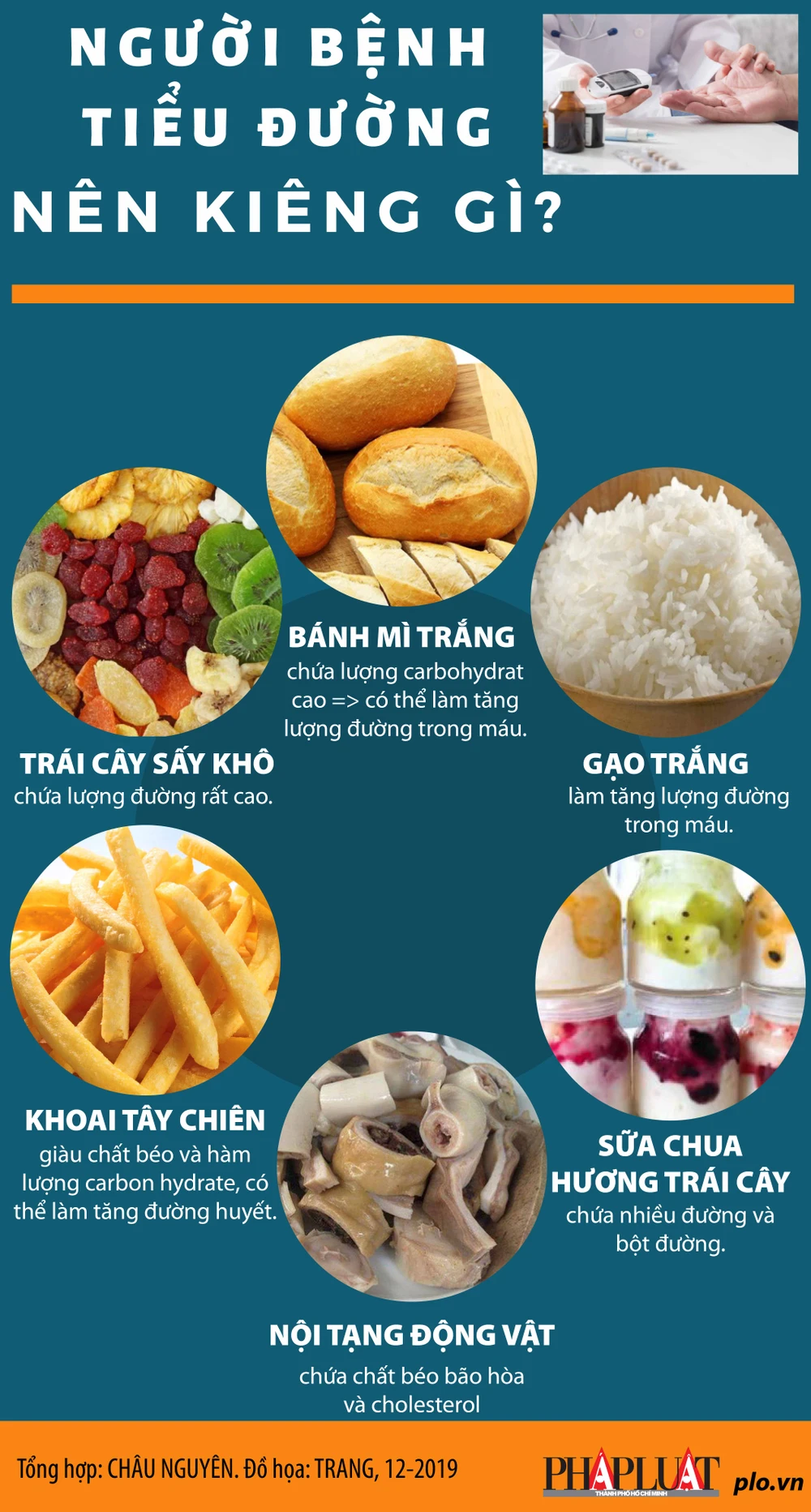 NGƯỜI BỆNH TIỂU ĐƯỜNG NÊN KIÊNG GÌ?

BÁNH MÌ TRẮNG
chứa lượng carbohydrat cao => có thể làm tăng lượng đường trong máu.

TRÁI CÂY SẤY KHÔ
chứa lượng đường rất cao.

GẠO TRẮNG
làm tăng lượng đường trong máu.

KHOAI TÂY CHIÊN
giàu chất béo và hàm lượng carbon hydrate, có thể làm tăng đường huyết.

SỮA CHUA HƯƠNG TRÁI CÂY
chứa nhiều đường và bột đường.

NỘI TẠNG ĐỘNG VẬT
chứa chất béo bão hòa và cholesterol

Tổng hợp: CHÂU NGUYÊN. Đồ họa: TRANG, 12-2019

PHÁP LUẬT THÀNH PHỐ HỒ CHÍ MINH plo.vn