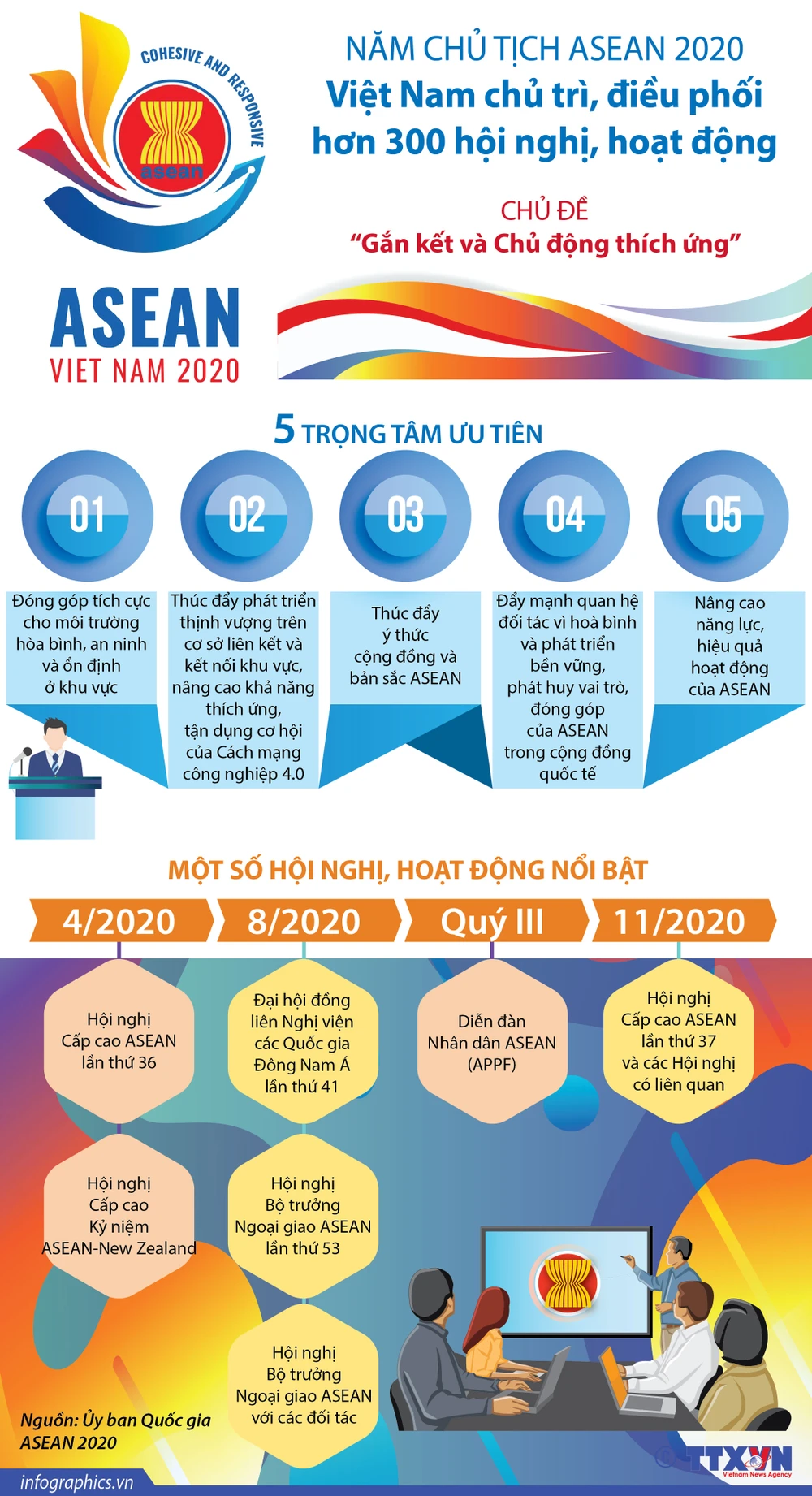 COHESIVE AND RESPONSIVE

asean

ASEAN
VIET NAM 2020

NĂM CHỦ TỊCH ASEAN 2020
Việt Nam chủ trì, điều phối hơn 300 hội nghị, hoạt động

CHỦ ĐỀ
"Gắn kết và Chủ động thích ứng"

5 TRỌNG TÂM ƯU TIÊN

01
Đóng góp tích cực cho môi trường hòa bình, an ninh và ổn định ở khu vực

02
Thúc đẩy phát triển thịnh vượng trên cơ sở liên kết và kết nối khu vực, nâng cao khả năng thích ứng, tận dụng cơ hội của Cách mạng công nghiệp 4.0

03
Thúc đẩy ý thức cộng đồng và bản sắc ASEAN

04
Đẩy mạnh quan hệ đối tác vì hoà bình và phát triển bền vững, phát huy vai trò, đóng góp của ASEAN trong cộng đồng quốc tế

05
Nâng cao năng lực, hiệu quả hoạt động của ASEAN

MỘT SỐ HỘI NGHỊ, HOẠT ĐỘNG NỔI BẬT

4/2020
Hội nghị Cấp cao ASEAN lần thứ 36
Hội nghị Cấp cao Kỷ niệm ASEAN-New Zealand

8/2020
Đại hội đồng liên Nghị viện các Quốc gia Đông Nam Á lần thứ 41
Hội nghị Bộ trưởng Ngoại giao ASEAN lần thứ 53
Hội nghị Bộ trưởng Ngoại giao ASEAN với các đối tác

Quý III
Diễn đàn Nhân dân ASEAN (APPF)

11/2020
Hội nghị Cấp cao ASEAN lần thứ 37 và các Hội nghị có liên quan

Nguồn: Ủy ban Quốc gia ASEAN 2020

infographics.vn

TTXVN
Vietnam News Agency